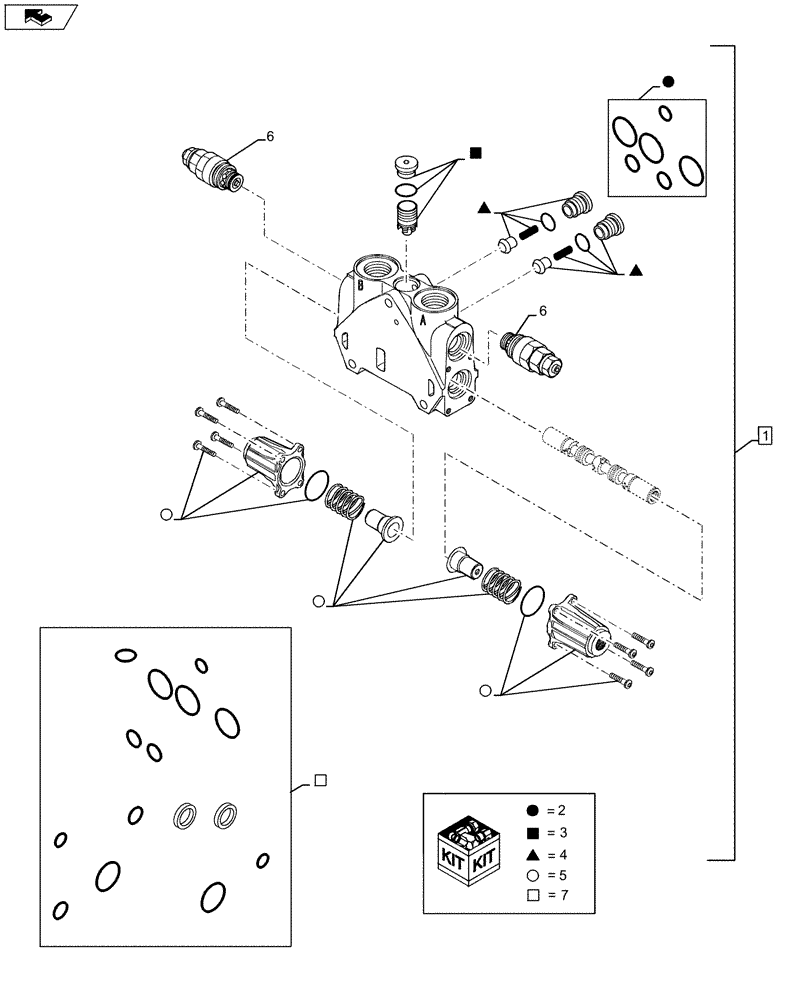 6

B

A

6

1

KIT KIT

● = 2
■ = 3
▲ = 4
○ = 5
□ = 7