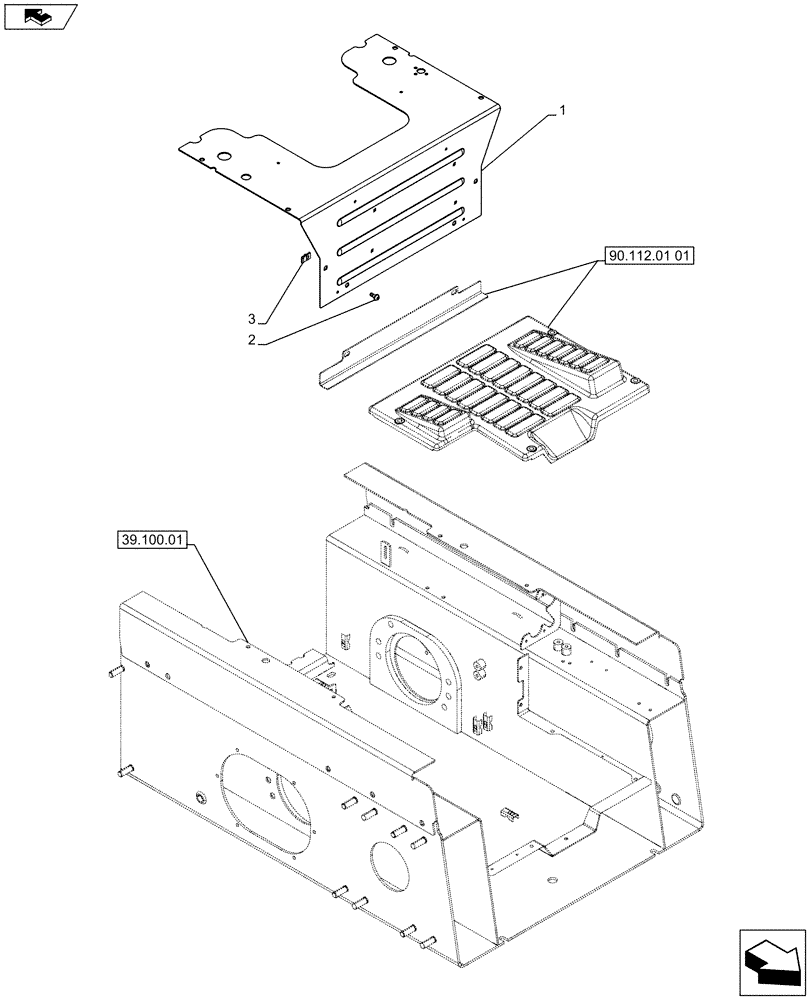 1
90.112.01 01
3
2
39.100.01