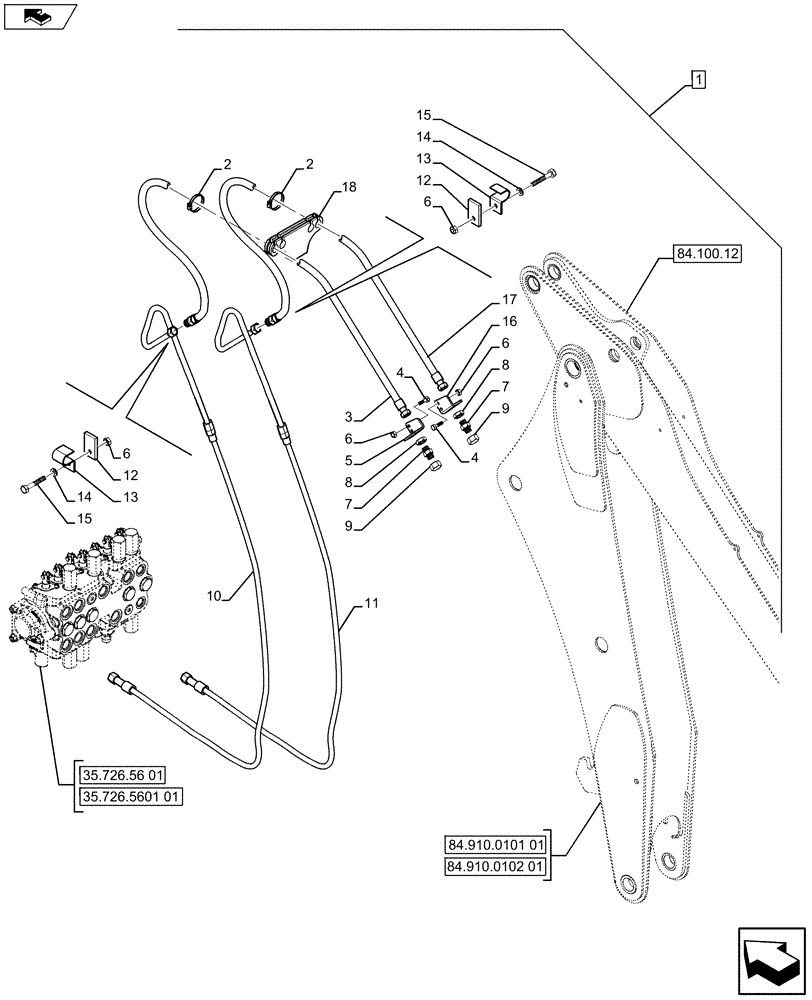 1
15
14
13
12
6
2
2
18
84.100.12
17
16
6
8
7
9
4
3
6
5
8
7
9
4
6
12
13
14
15
10
11
35.726.56 01
35.726.5601 01
84.910.0101 01
84.910.0102 01