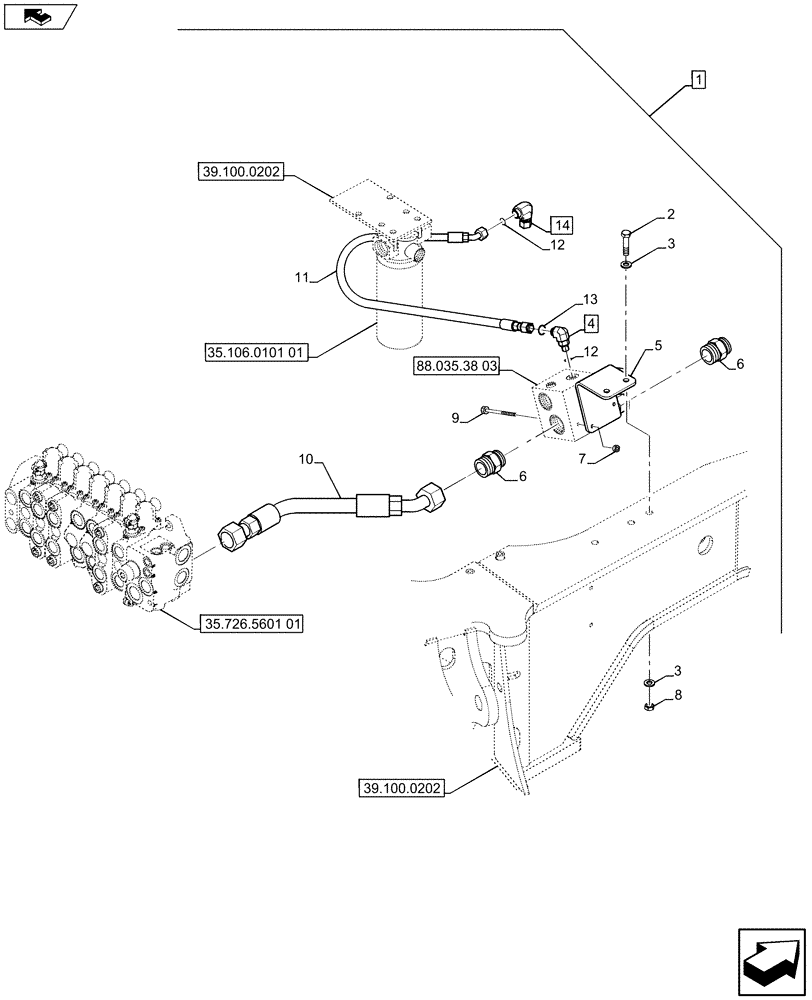 1

39.100.0202

14

2

12

3

11

13

4

35.106.0101 01

12

5

88.035.38 03

6

9

7

10

6

35.726.5601 01

3

8

39.100.0202