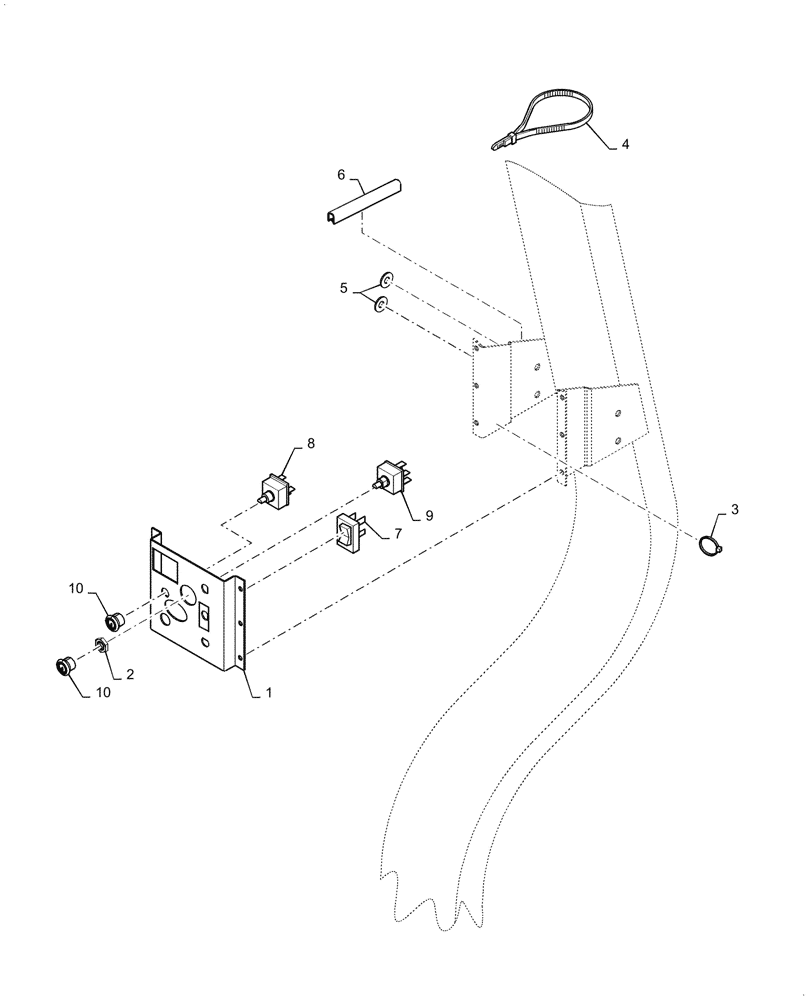 4
6
5
8
9
7
3
10
2
10
1