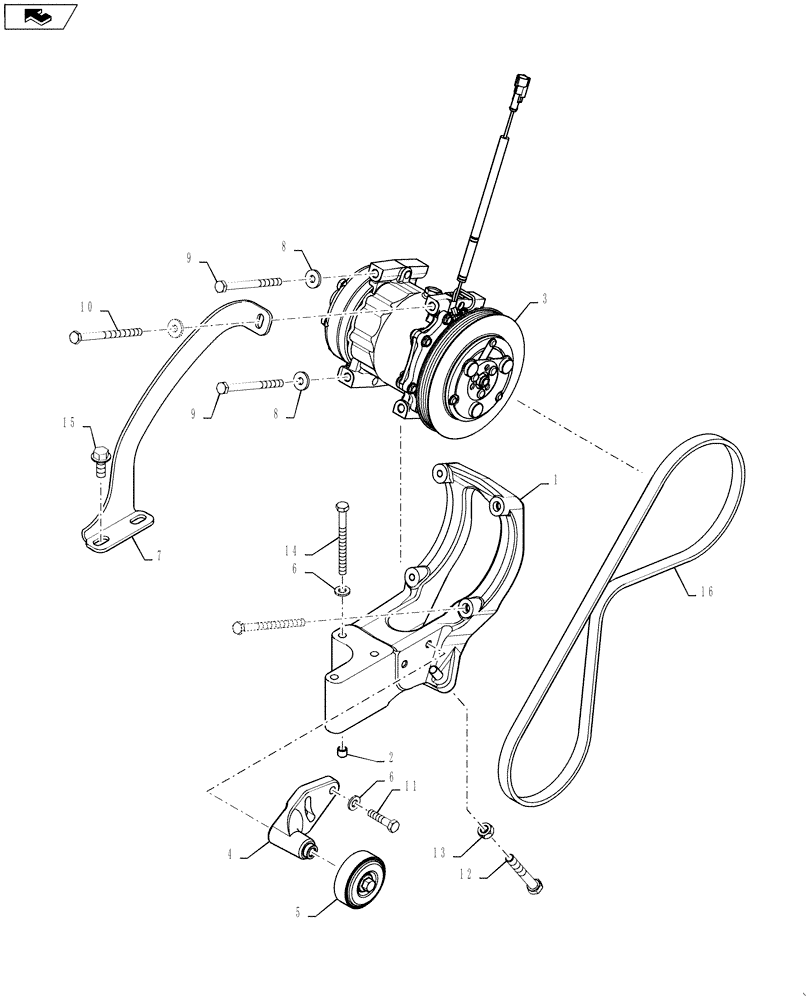 9
8
10
3
9
8
15
1
14
6
7
16
2
6
11
4
13
12
5