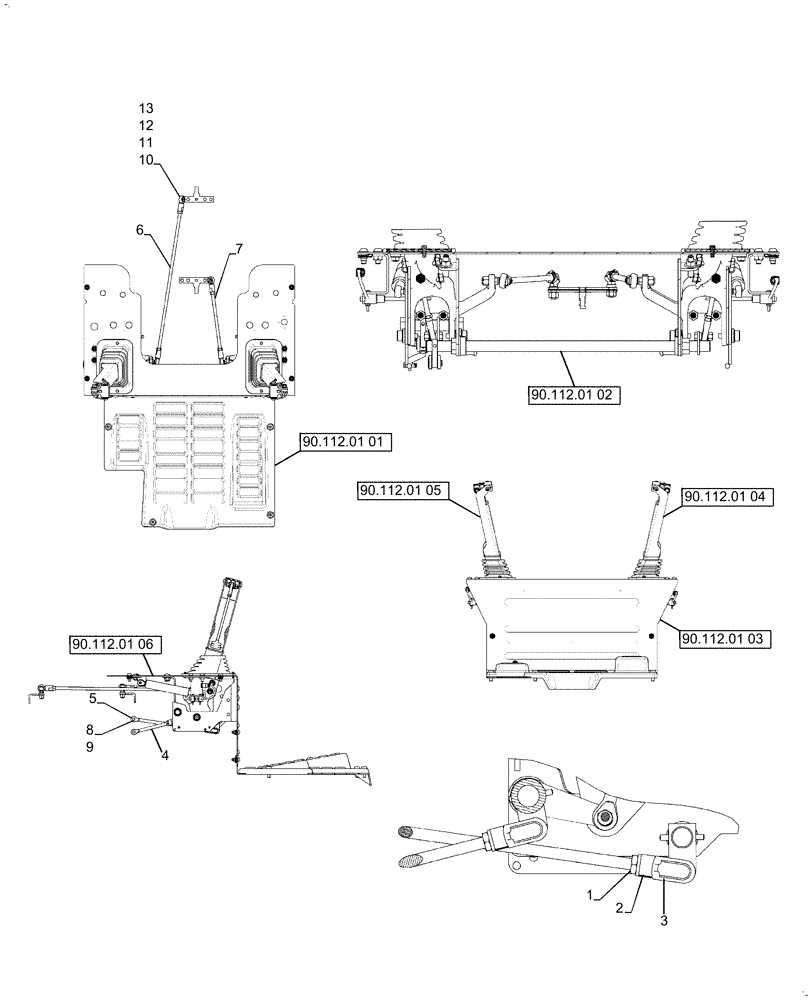 13
12
11
10
6
7
90.112.01 02
90.112.01 01
90.112.01 05
90.112.01 04
90.112.01 03
90.112.01 06
5
8
9
4
1
2
3