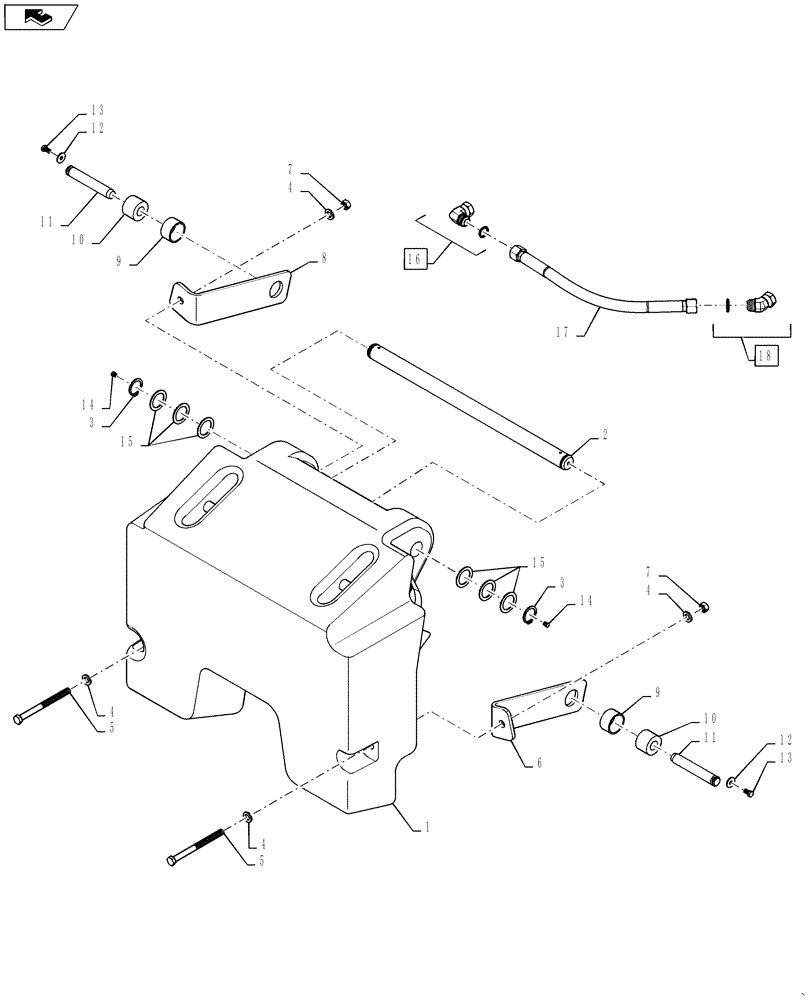 13
12
11
10
9
7
4
8
16
17
18
14
3
15
2
15
3
14
7
4
9
10
11
12
13
4
5
6
1
4
5