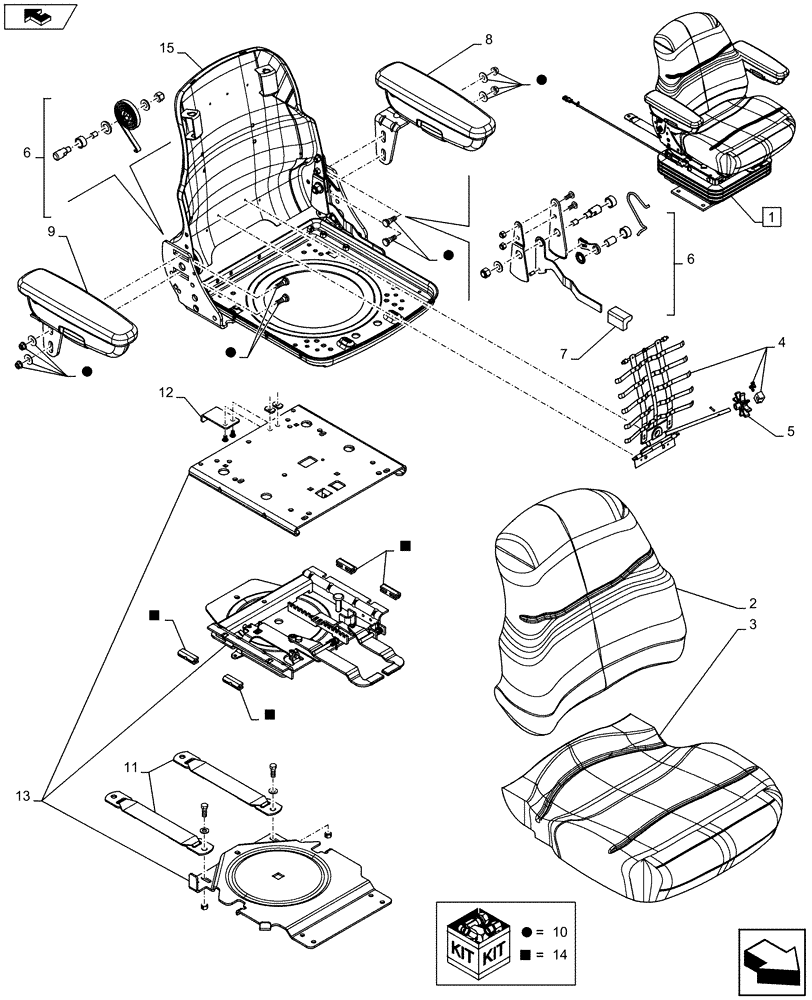 15
8
6
1
9
6
7
4
5
12
2
3
13
11
KIT KIT
● = 10
■ = 14