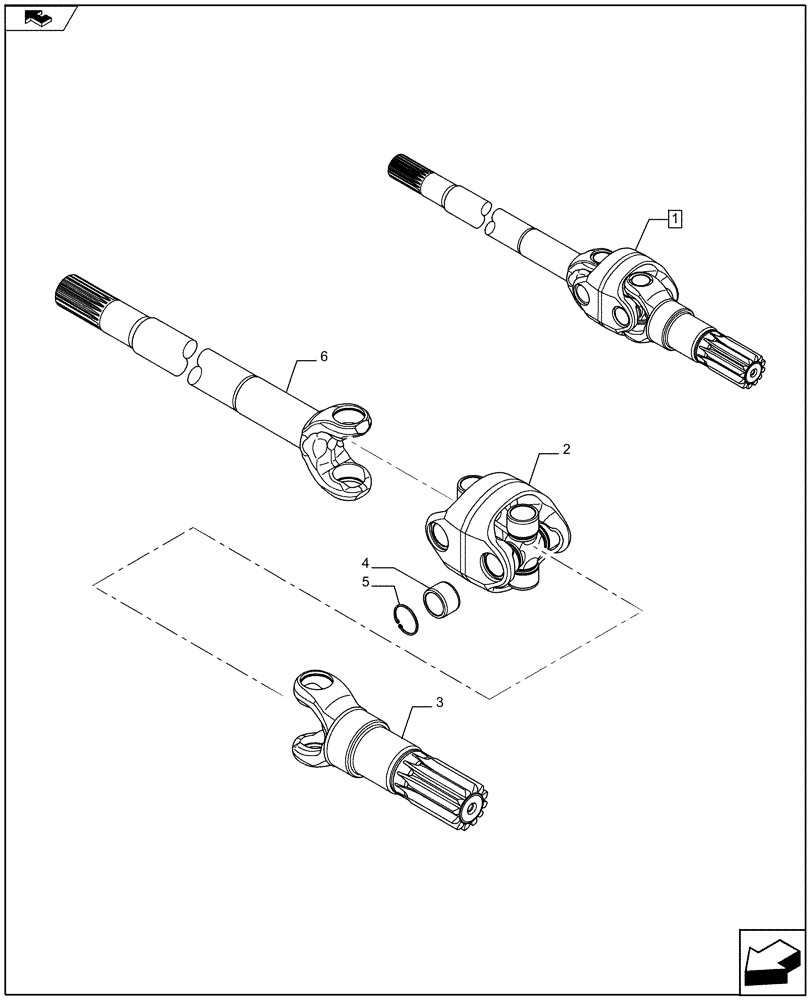 1
6
2
4
5
3