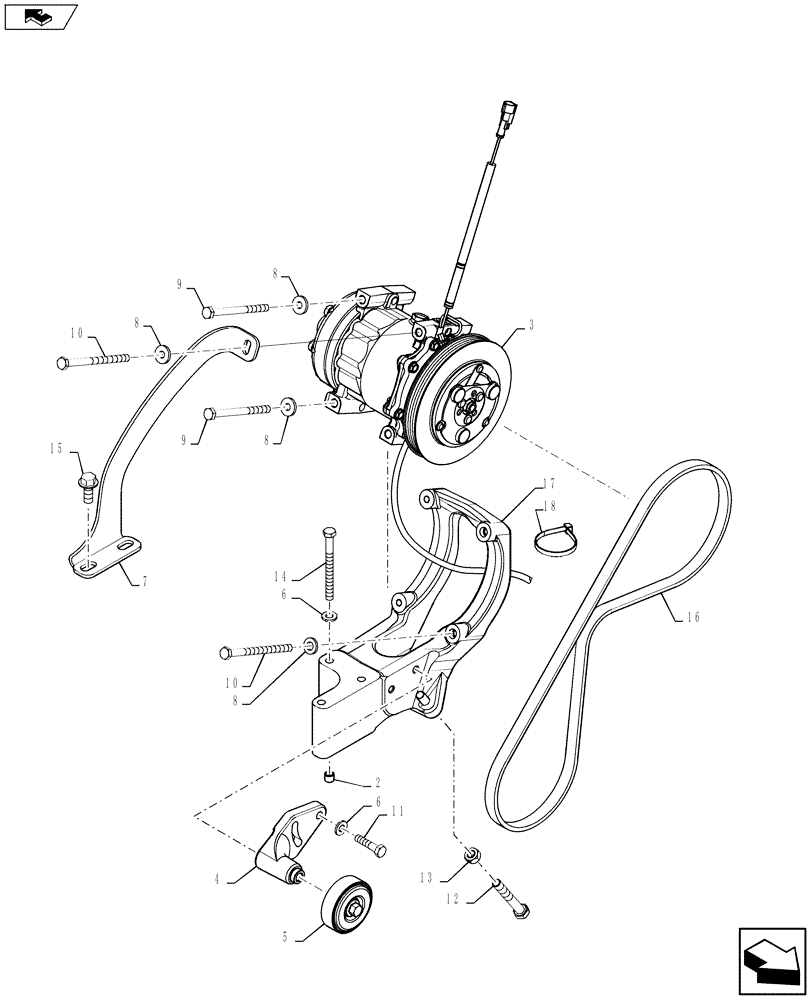 9
8
10
8
3
9
8
15
17
18
7
14
6
16
10
8
2
6
11
4
13
12
5