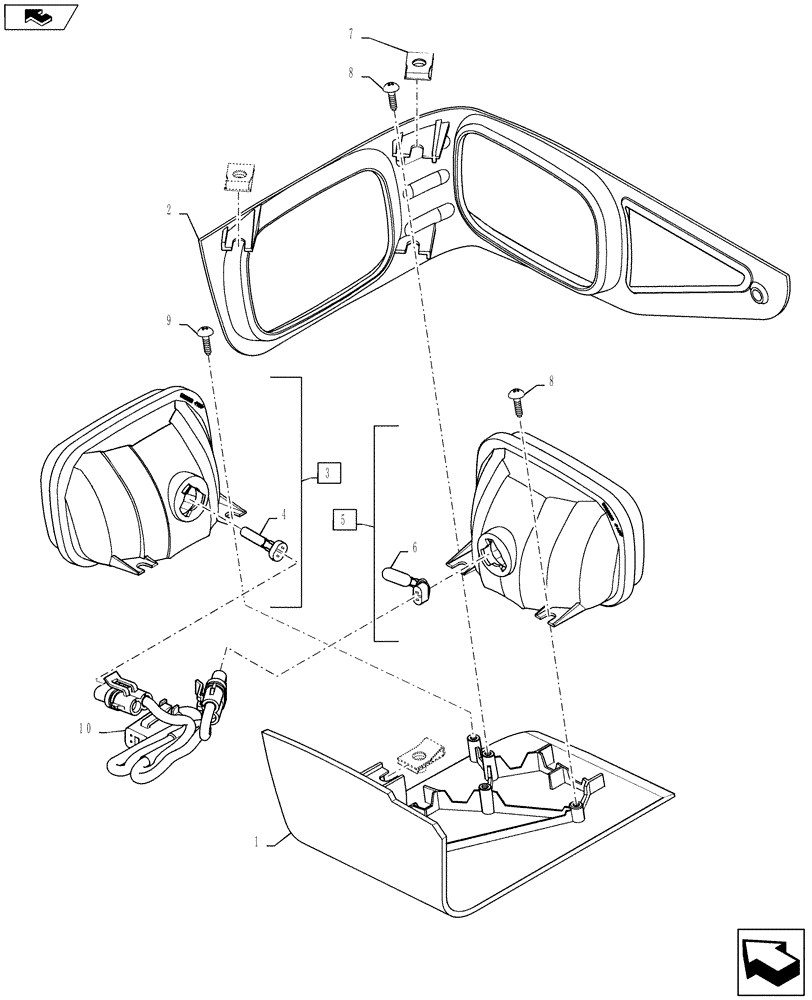 7
8
2
9
8
3
4
5
6
10
1