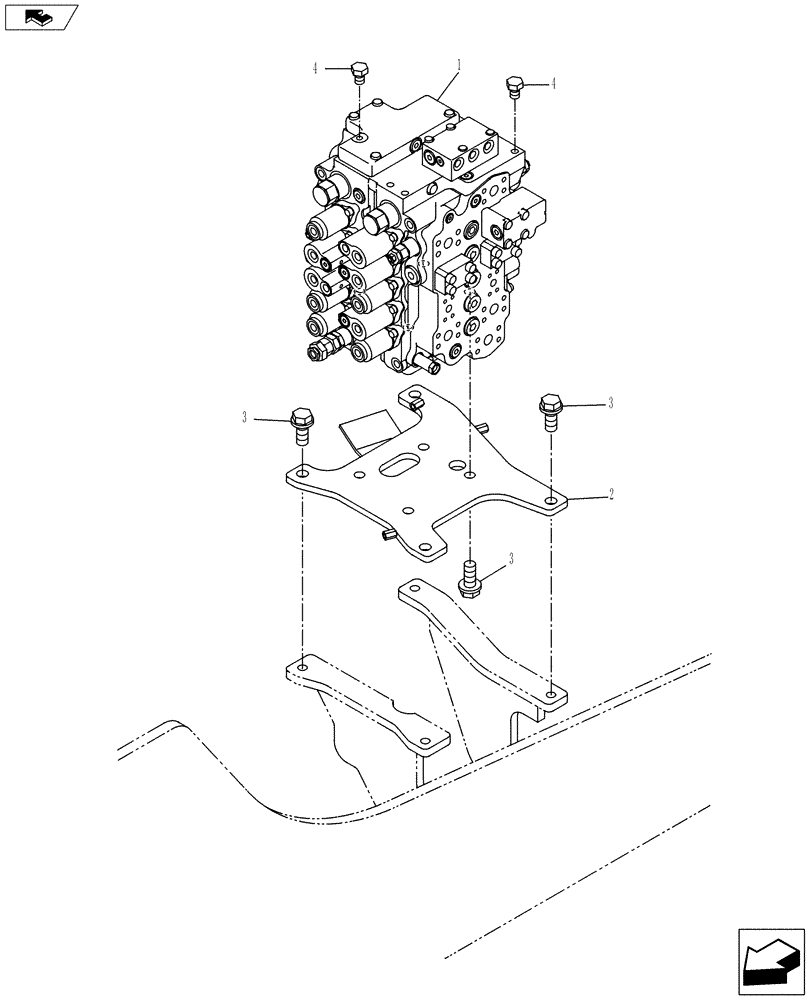 4
1
4
3
3
2
3