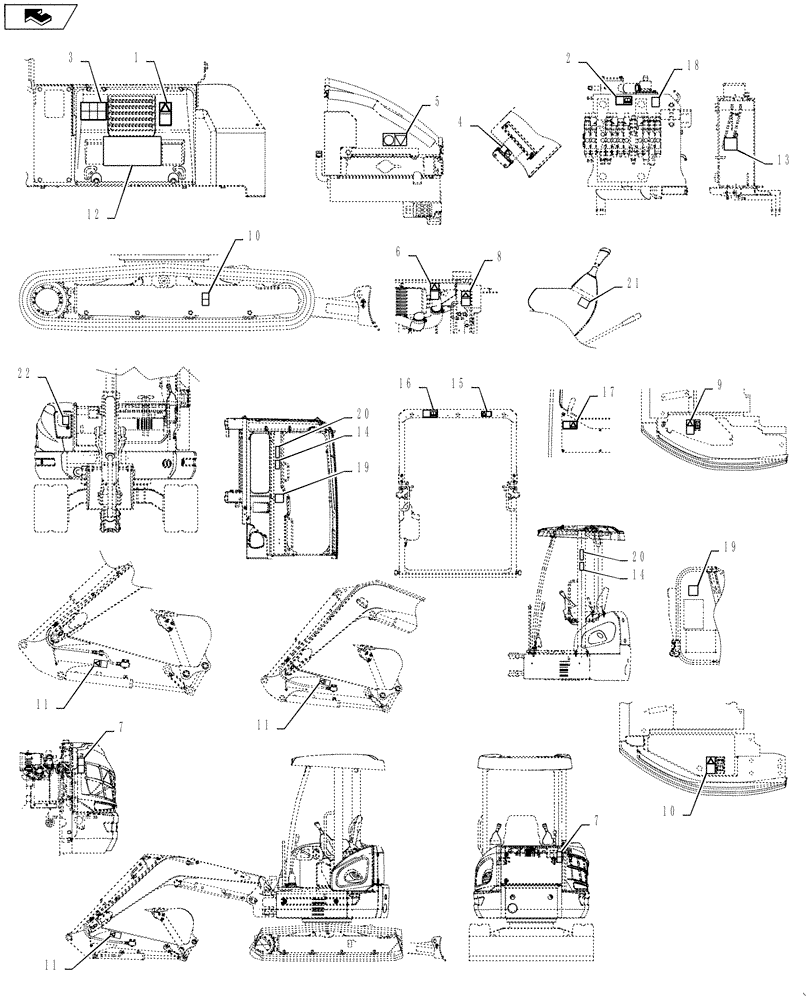 3
1
12
5
4
2
18
13
10
6
8
21
22
20
14
19
16
15
17
9
20
14
19
11
11
10
7
7
11