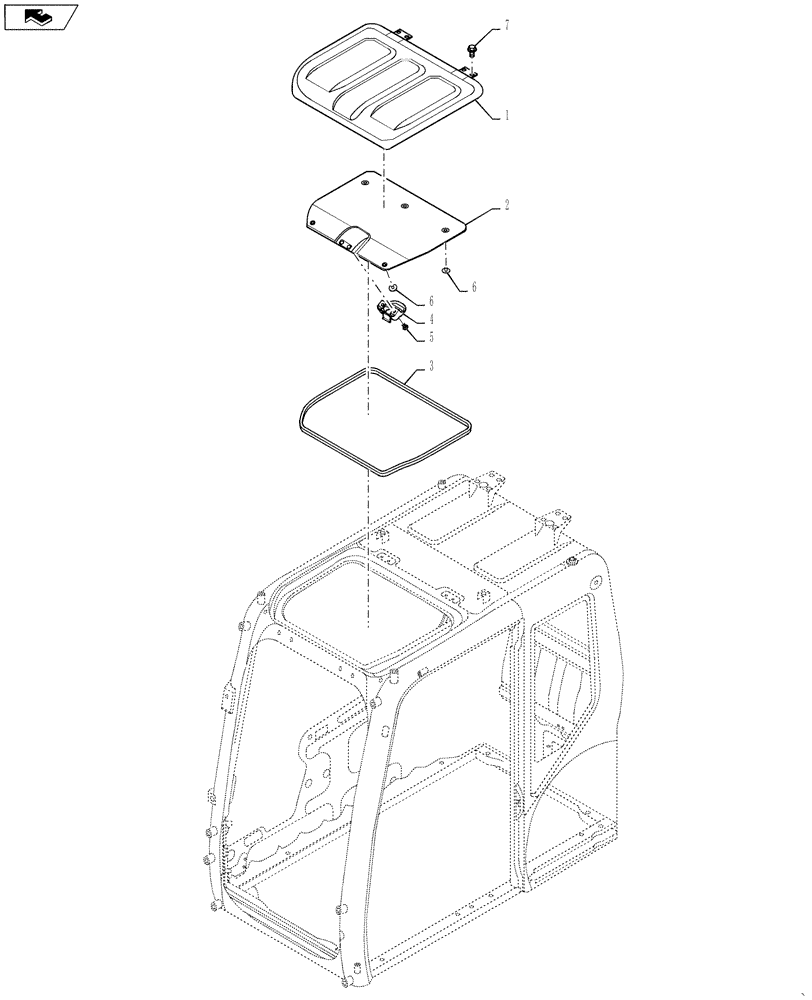 7
1
2
6
6
4
5
3