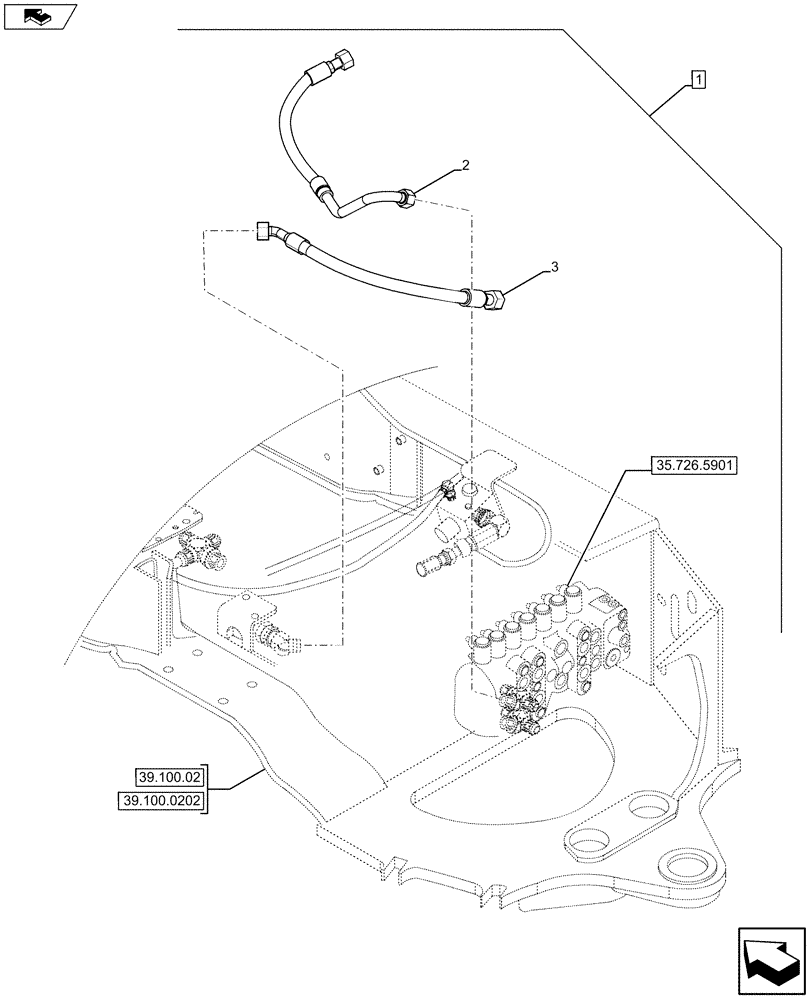 1
2
3
35.726.5901
39.100.02
39.100.0202