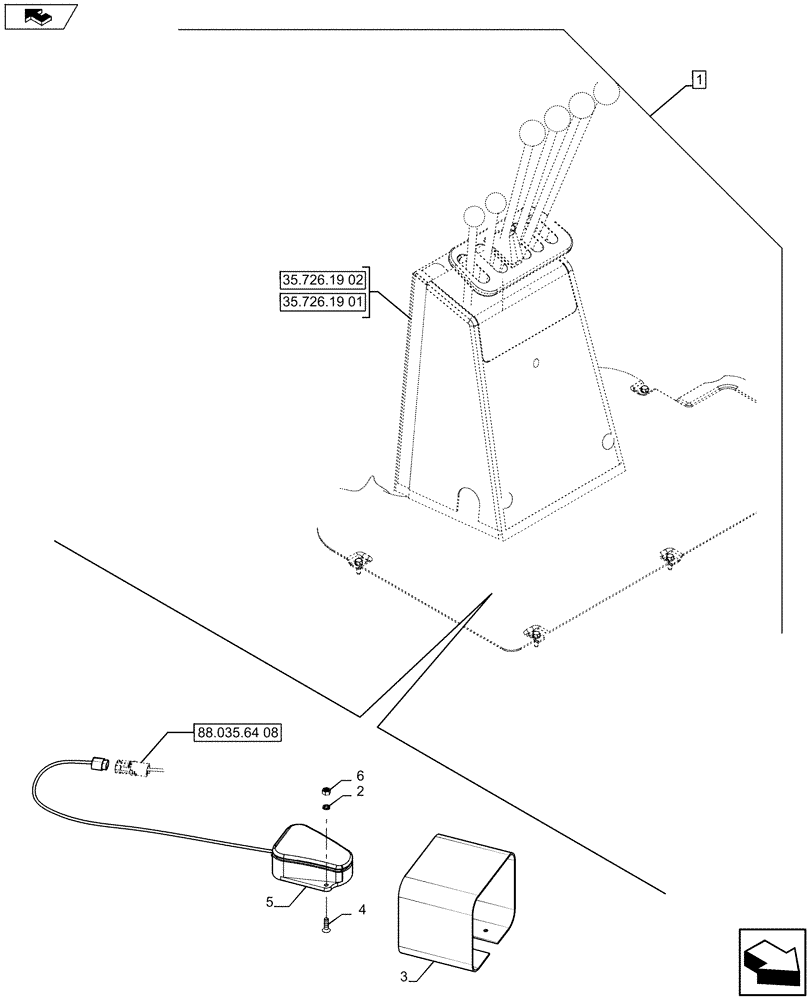 1

35.726.19 02
35.726.19 01

88.035.64 08

6
2
5
4
3