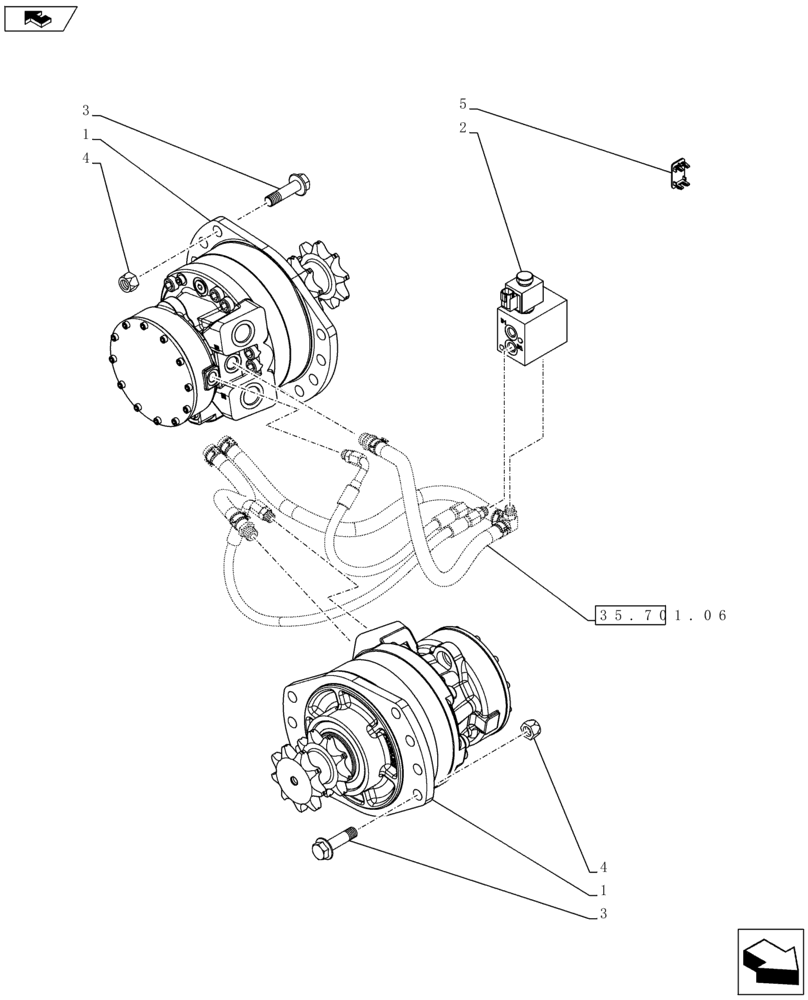 3
1
4
5
2
35.701.06
4
1
3