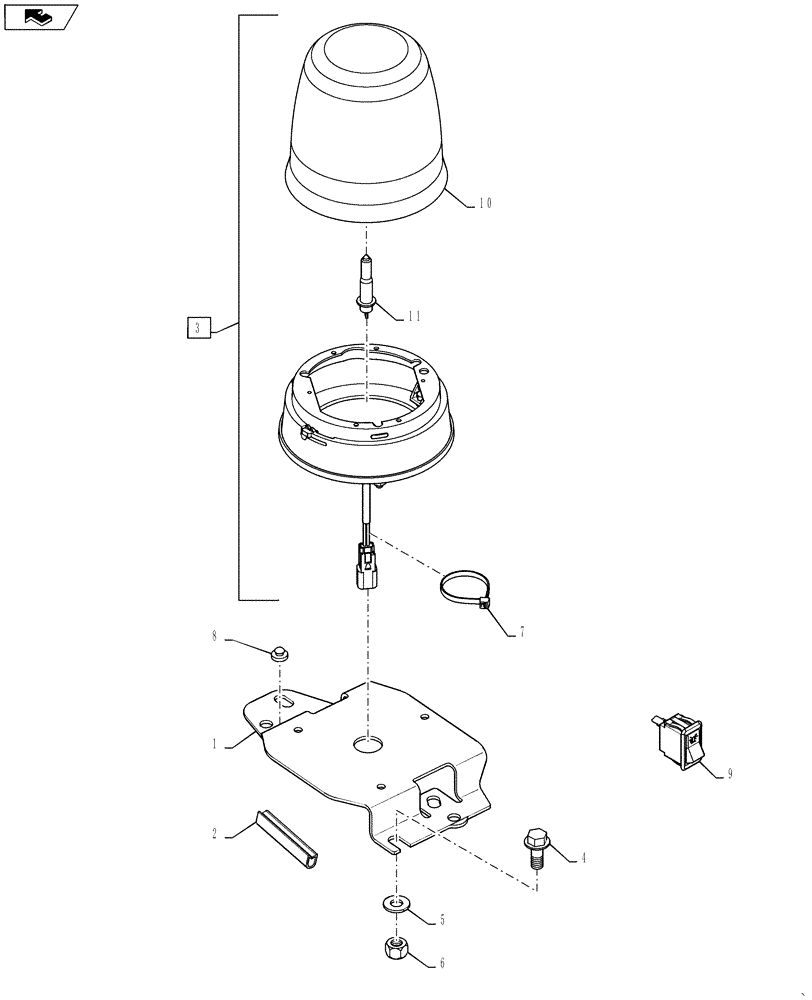 10
11
3
7
8
1
9
2
4
5
6