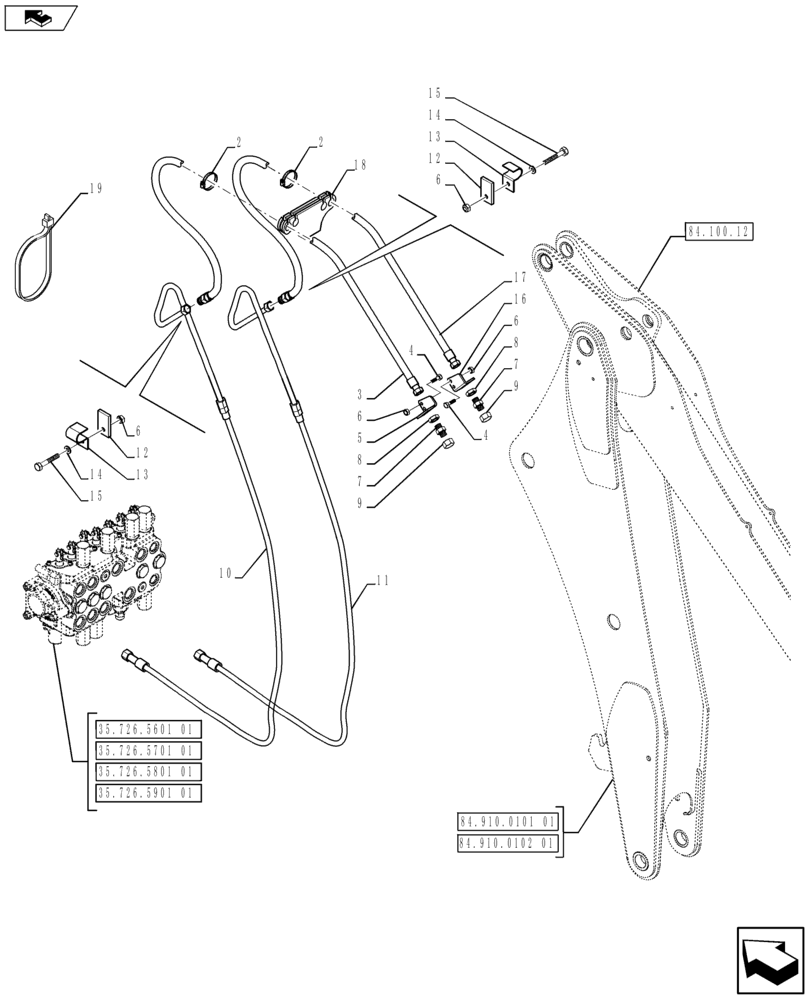 15
14
13
12
6
2
2
18
19
84.100.12
17
16
6
8
7
9
4
3
6
5
8
7
9
4
6
12
13
14
15
10
11
35.726.5601 01
35.726.5701 01
35.726.5801 01
35.726.5901 01
84.910.0101 01
84.910.0102 01