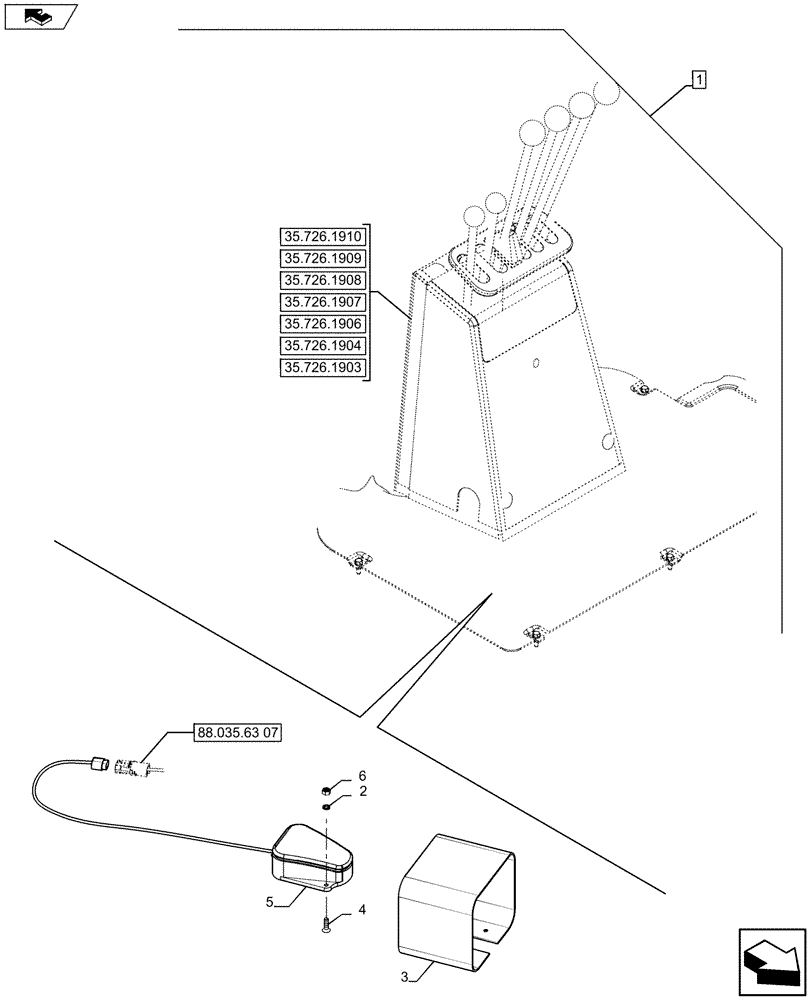 1

35.726.1910
35.726.1909
35.726.1908
35.726.1907
35.726.1906
35.726.1904
35.726.1903

88.035.63 07

6
2
5
4
3