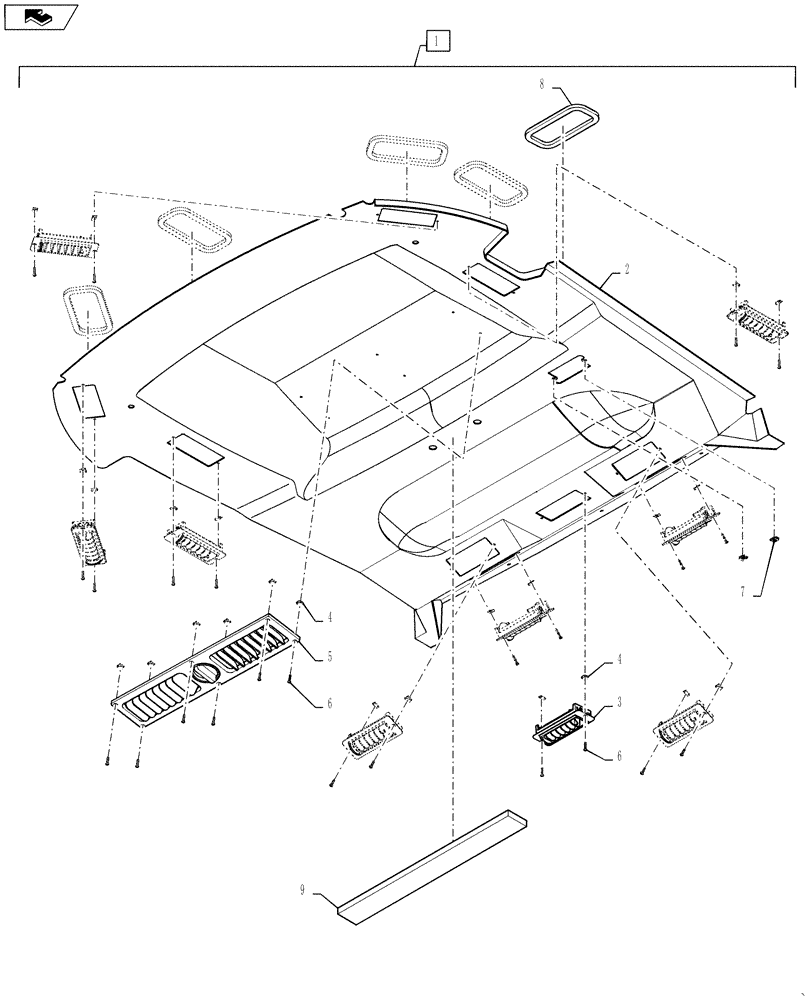 1

8

2

7

4

5

6

4

3

6

9