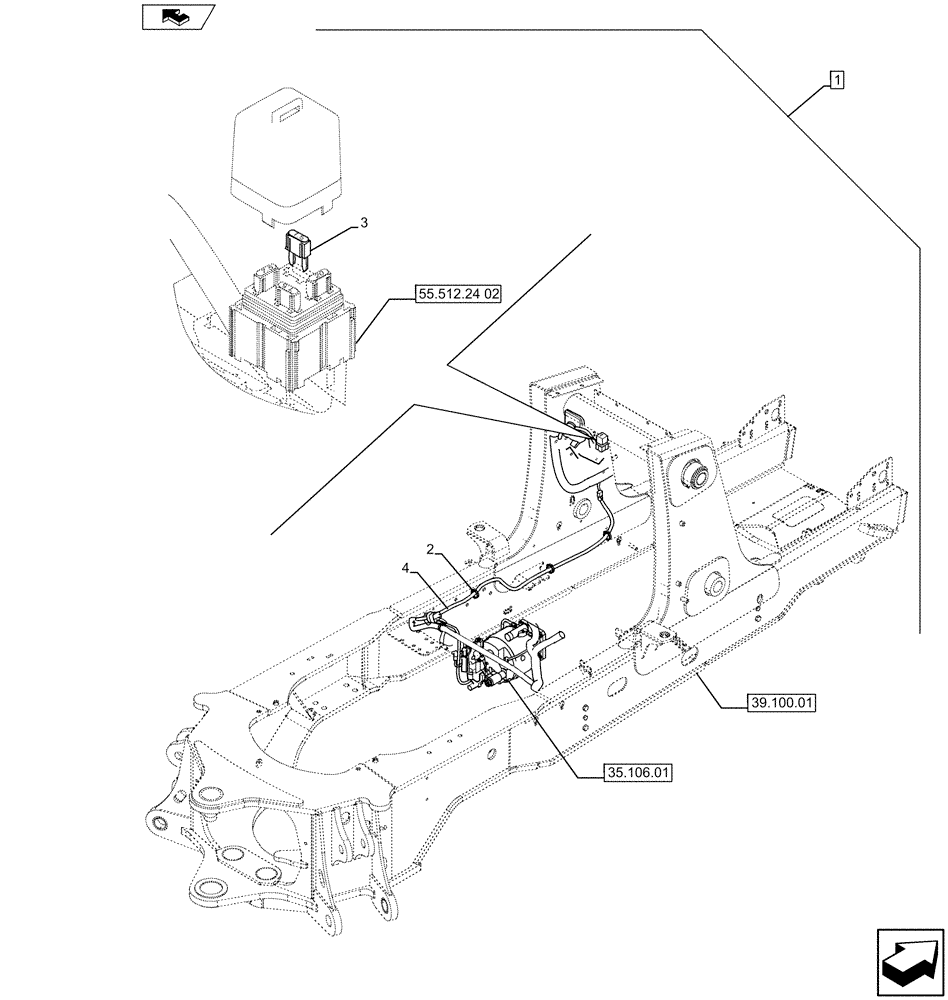 1
3
55.512.24 02
2
4
39.100.01
35.106.01