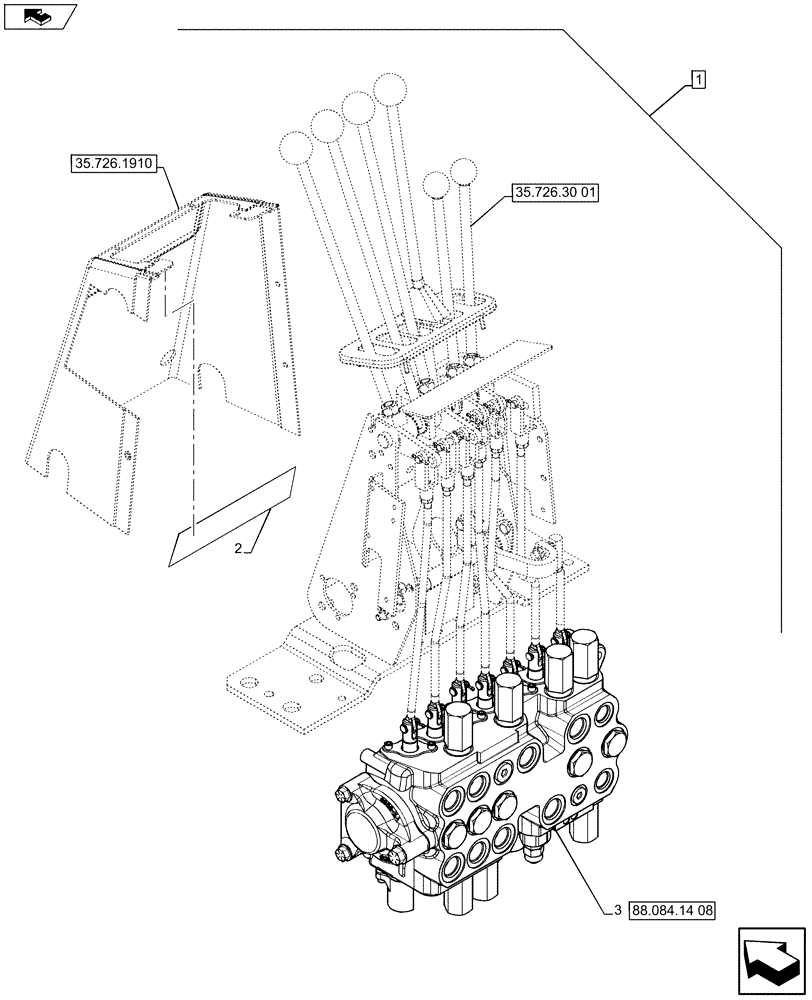 1

35.726.1910

35.726.30 01

2

3 88.084.14 08