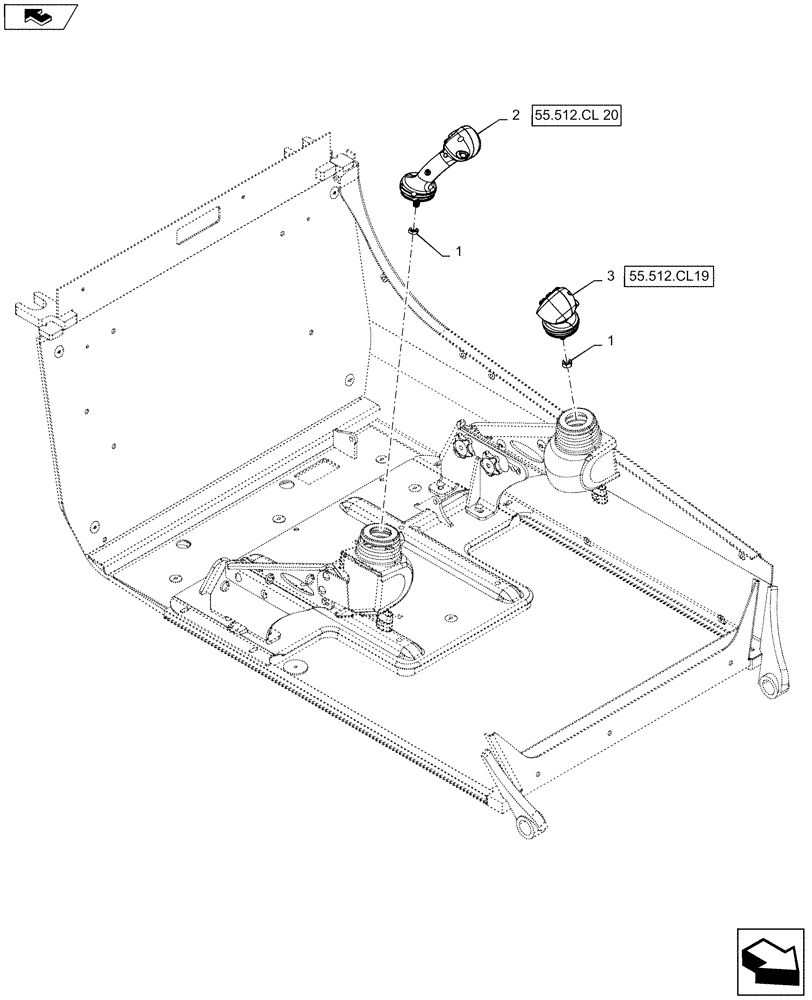 2
55.512.CL 20
1
3
55.512.CL19
1