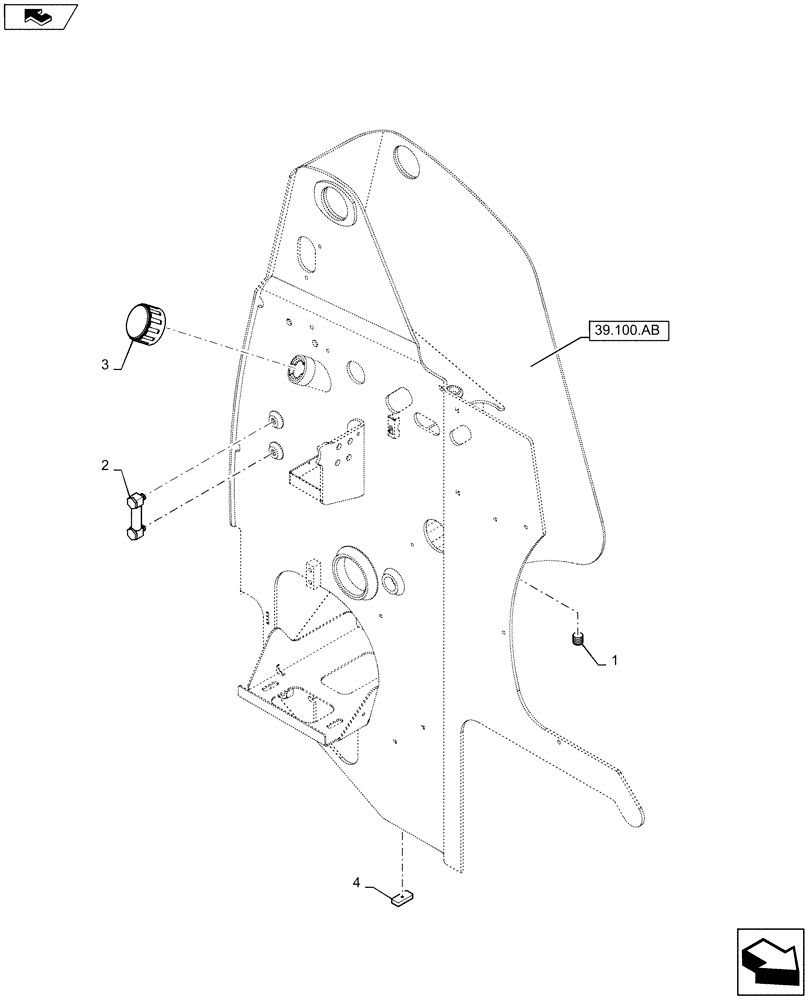 39.100.AB
3
2
1
4