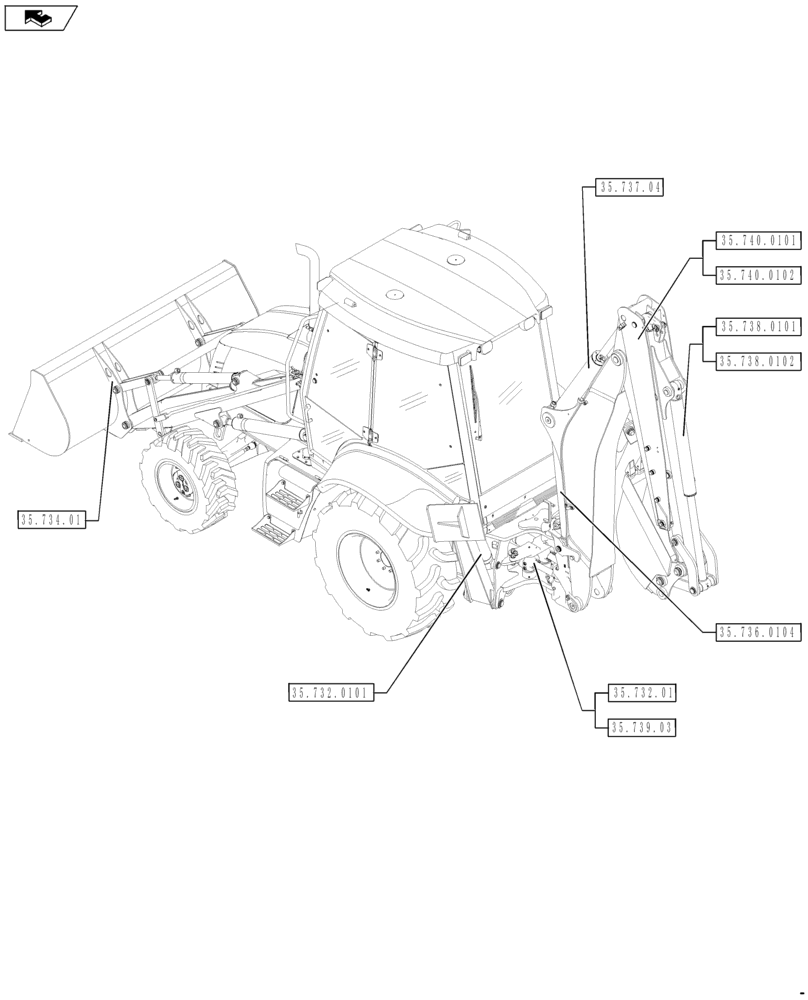 35.737.04

35.740.0101

35.740.0102

35.738.0101

35.738.0102

35.734.01

35.736.0104

35.732.0101

35.732.01

35.739.03