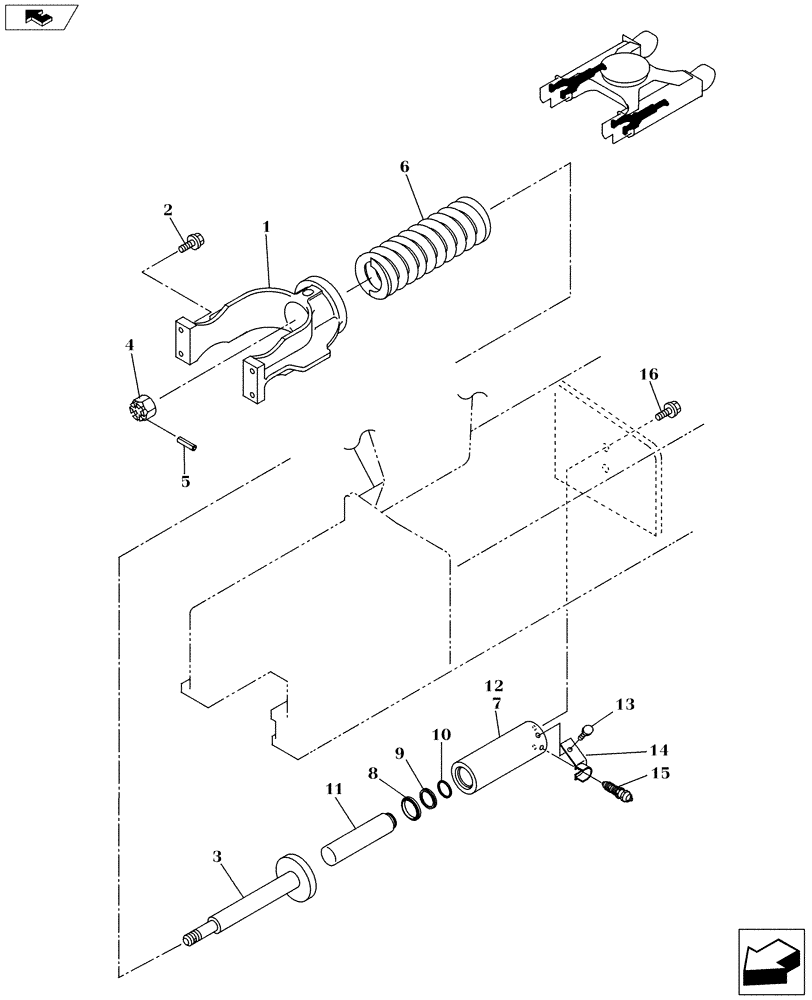 6
2
1
4
16
5
12
7
13
10
9
14
8
15
11
3