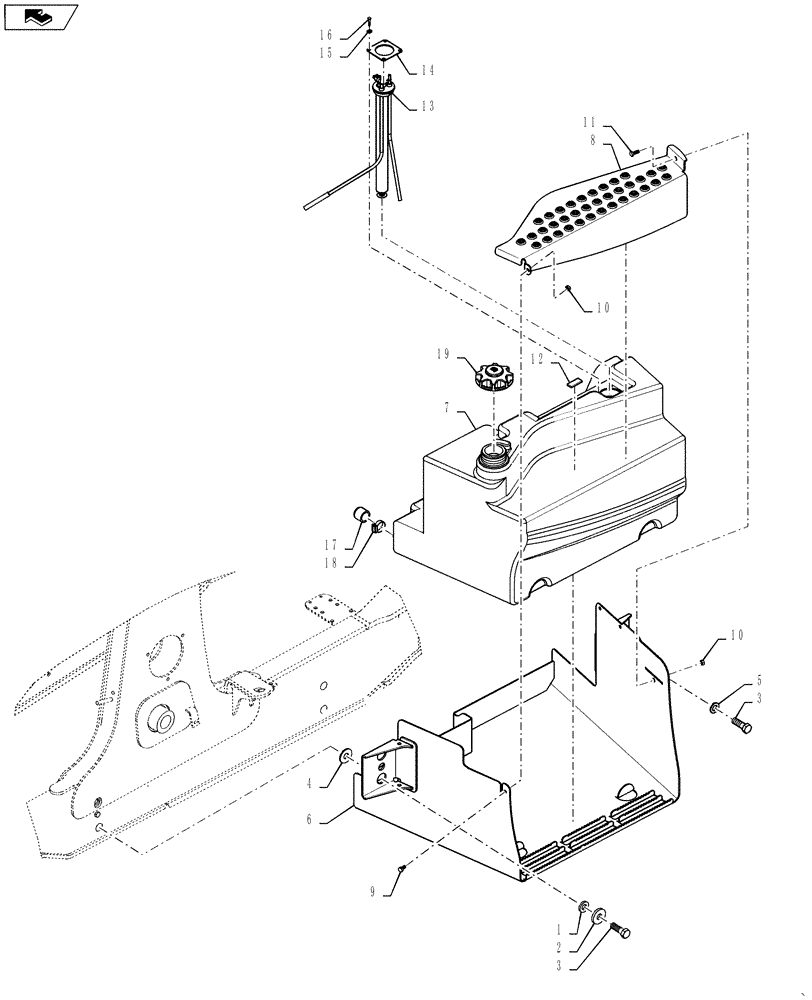 16
15
14
13
11
8
10
19
12
7
17
18
10
5
3
4
6
9
1
2
3