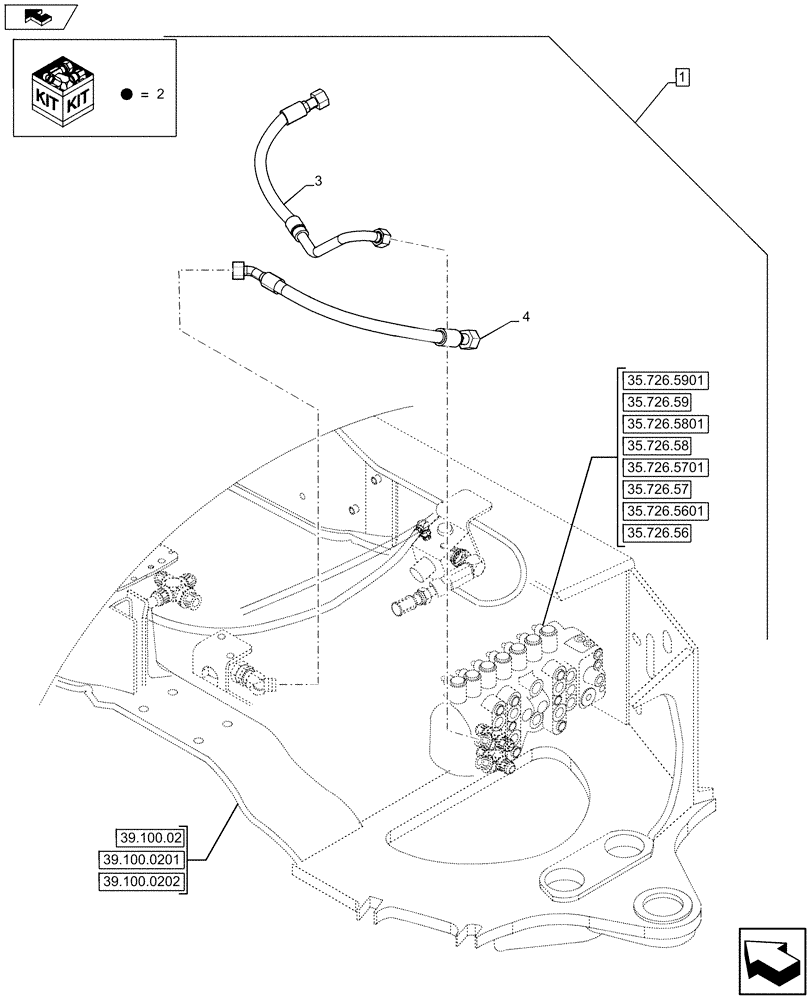 KIT KIT
● = 2

1

3

4

35.726.5901
35.726.59
35.726.5801
35.726.58
35.726.5701
35.726.57
35.726.5601
35.726.56

39.100.02
39.100.0201
39.100.0202