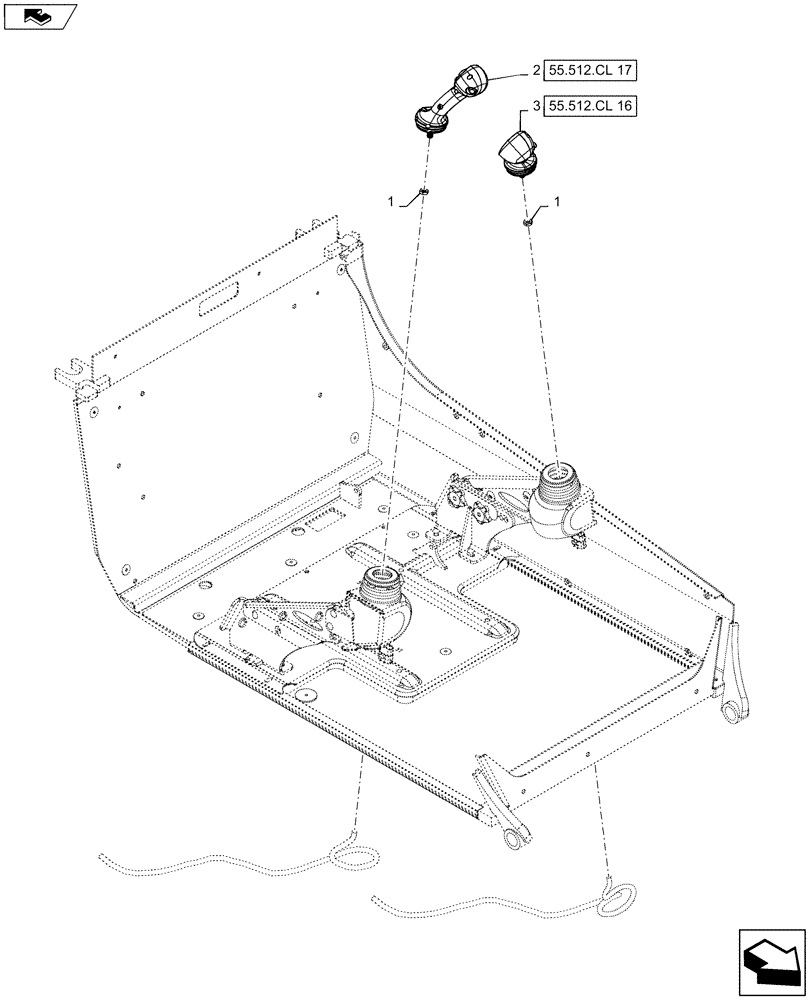 2 55.512.CL 17
3 55.512.CL 16
1
1