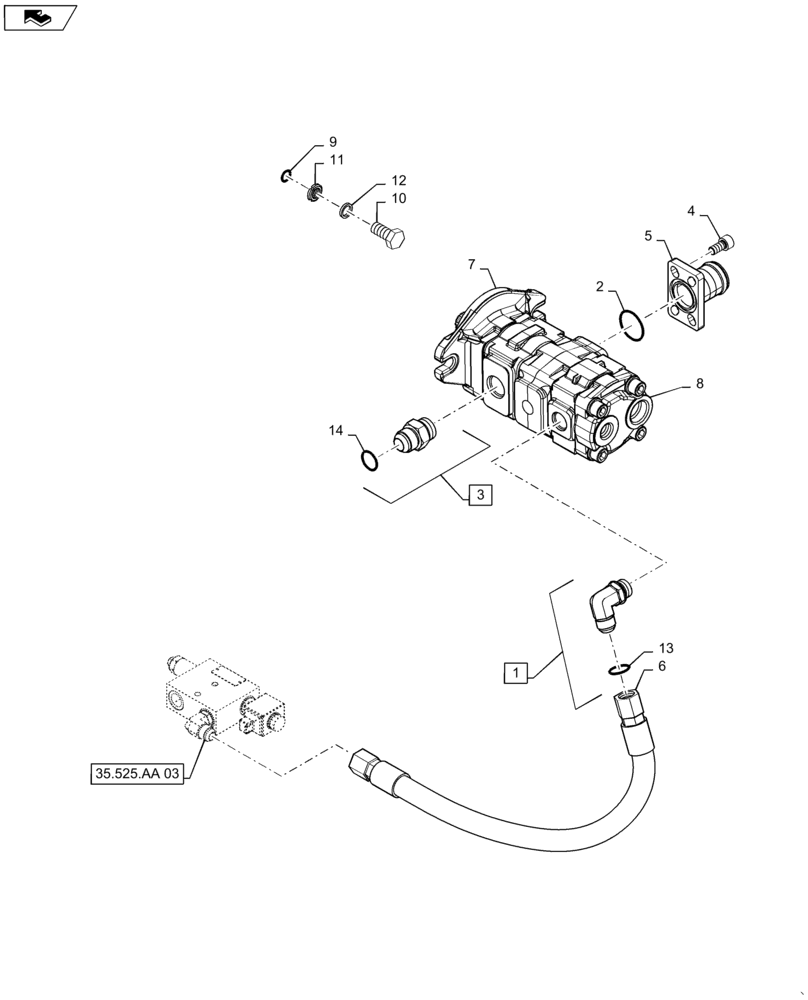 9
11
12
10
4
5
7
2
8
14
3
1
13
6
35.525.AA 03