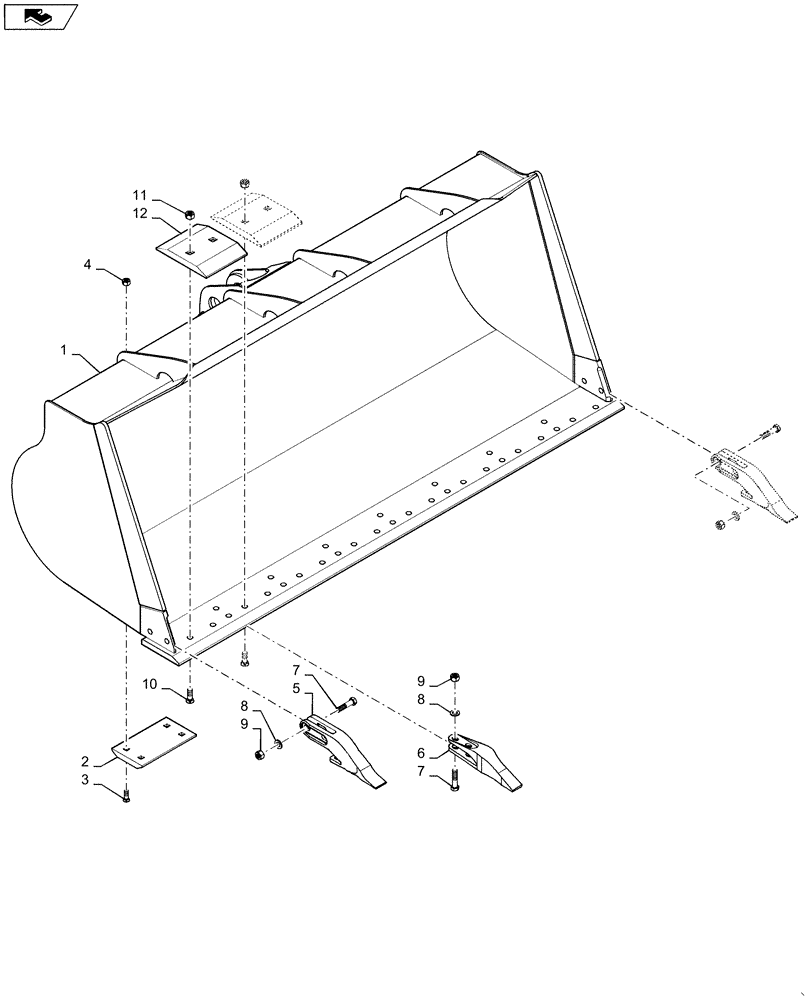 11
12
4
1
10
2
3
7
5
8
9
9
8
6
7