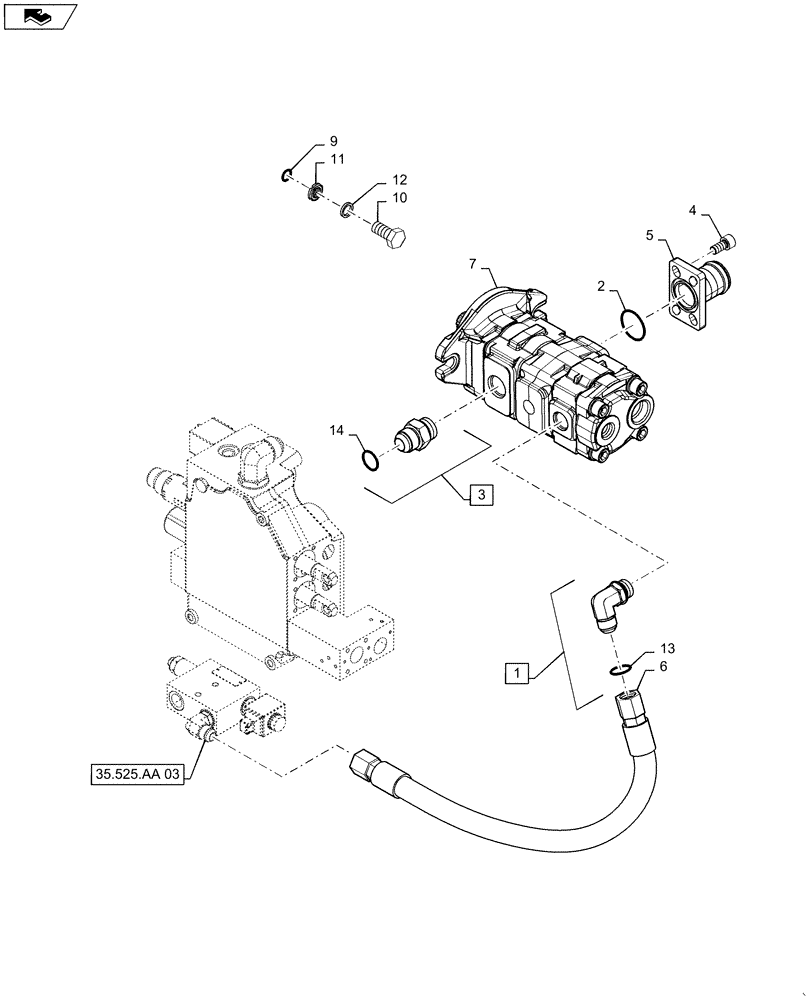 9
11
12
10
4
5
7
2
14
3
1
13
6
35.525.AA 03