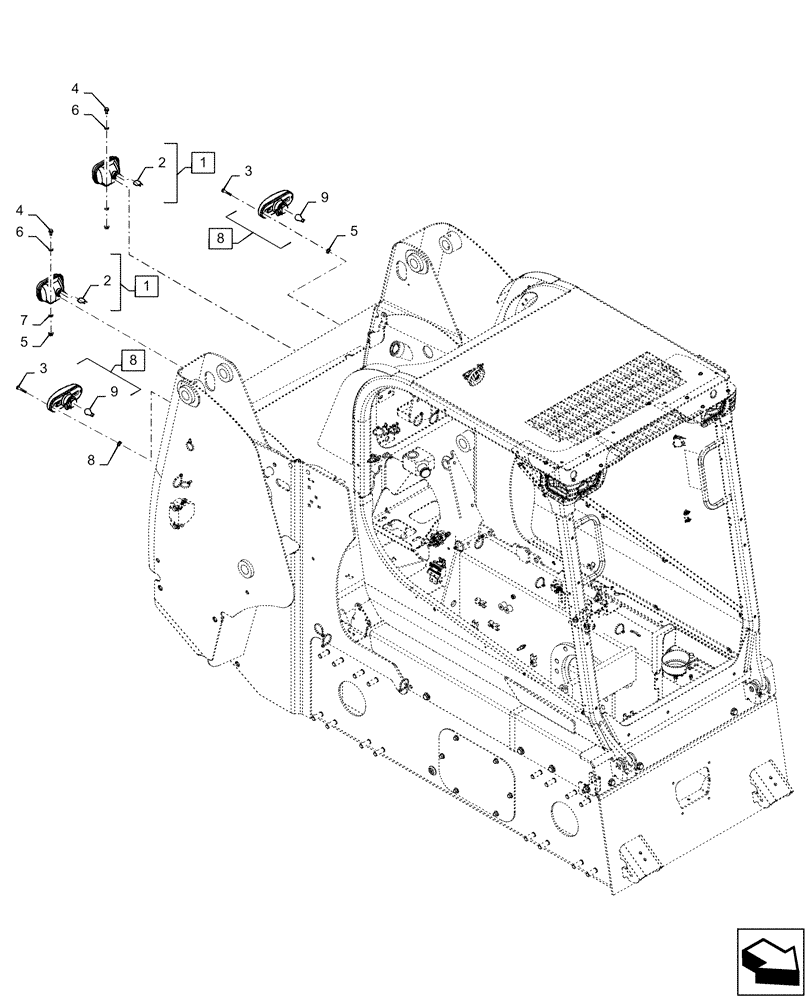 4
6
2
1
3
9
8
5
4
6
2
1
7
5
8
3
9
8