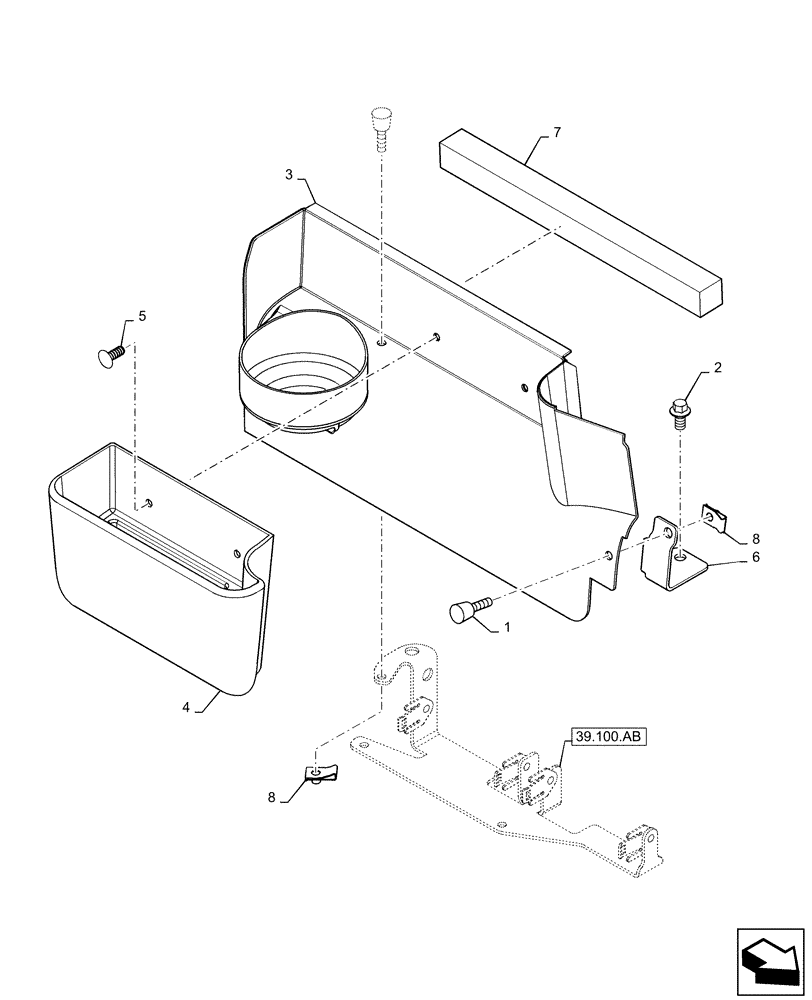 7
3
5
2
8
6
1
4
39.100.AB
8