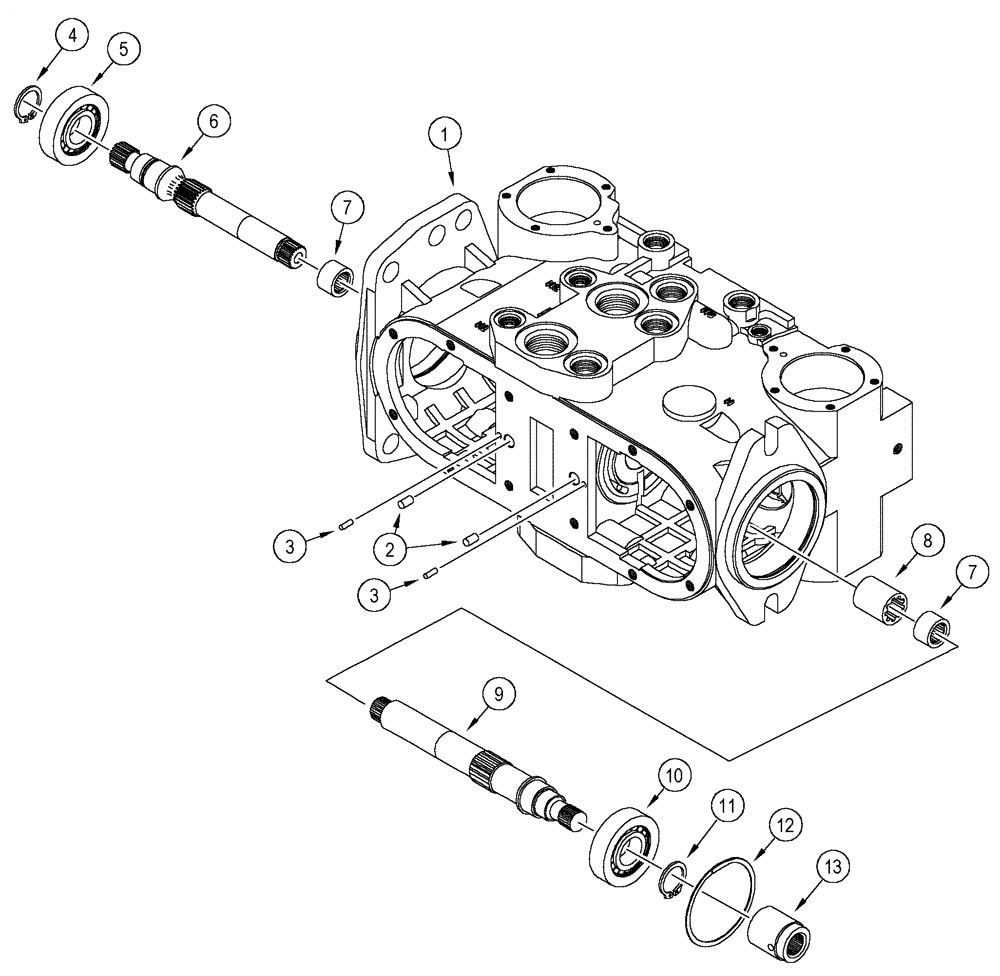 4
5
6
1
7
3
2
3
8
7
9
10
11
12
13