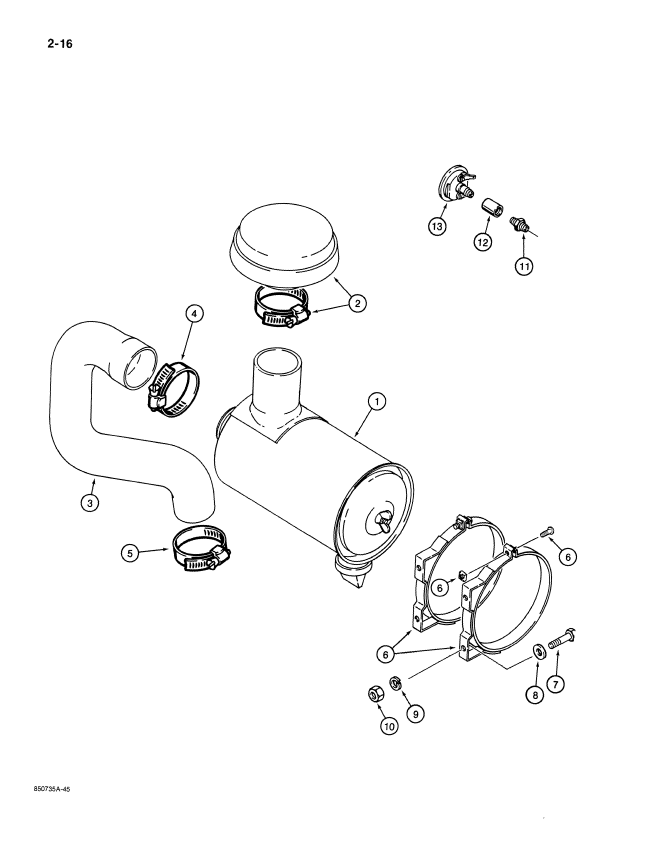 2-16

13
12
11
2
4
1
3
5
6
6
6
8
7
9
10

850735A-45