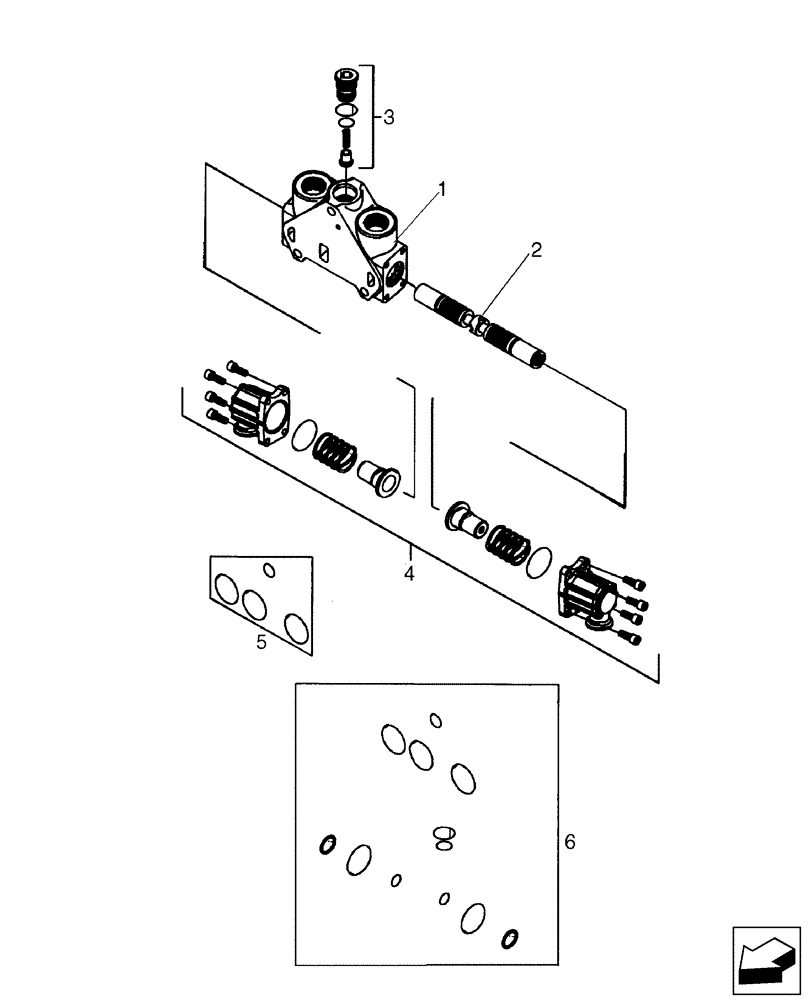 3
1
2
4
5
6