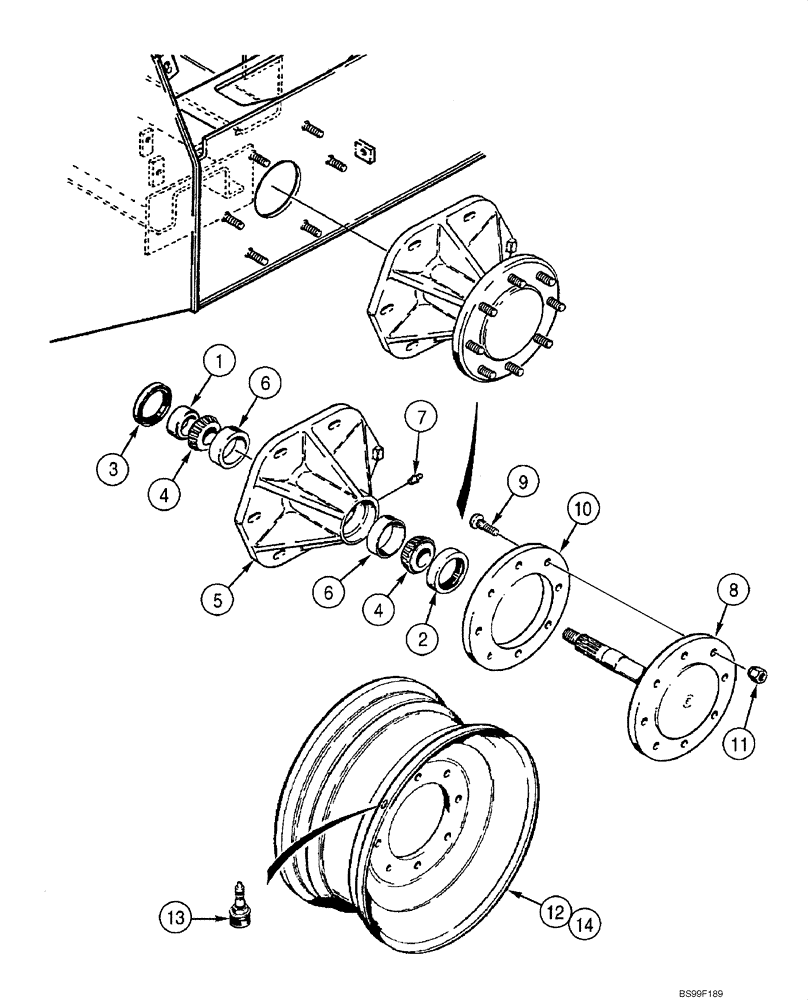 1
6
3
4
7
9
10
5
6
4
2
8
11
13
12
14
BS99F189