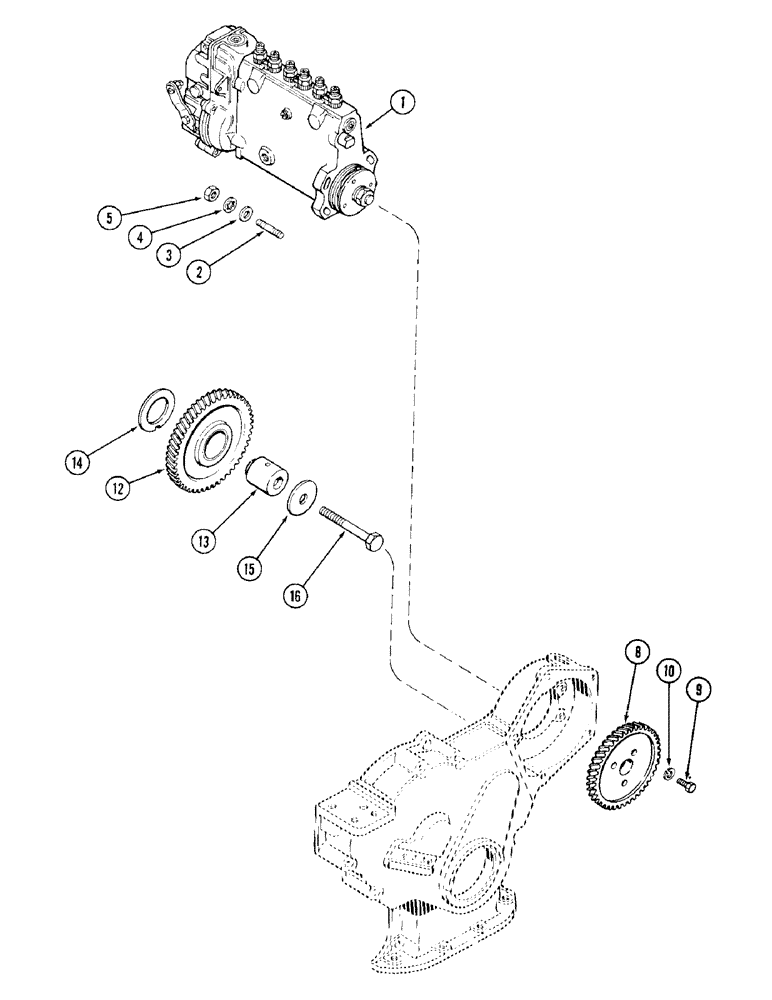 1
5
4
3
2
14
12
13
15
16
8
10
9