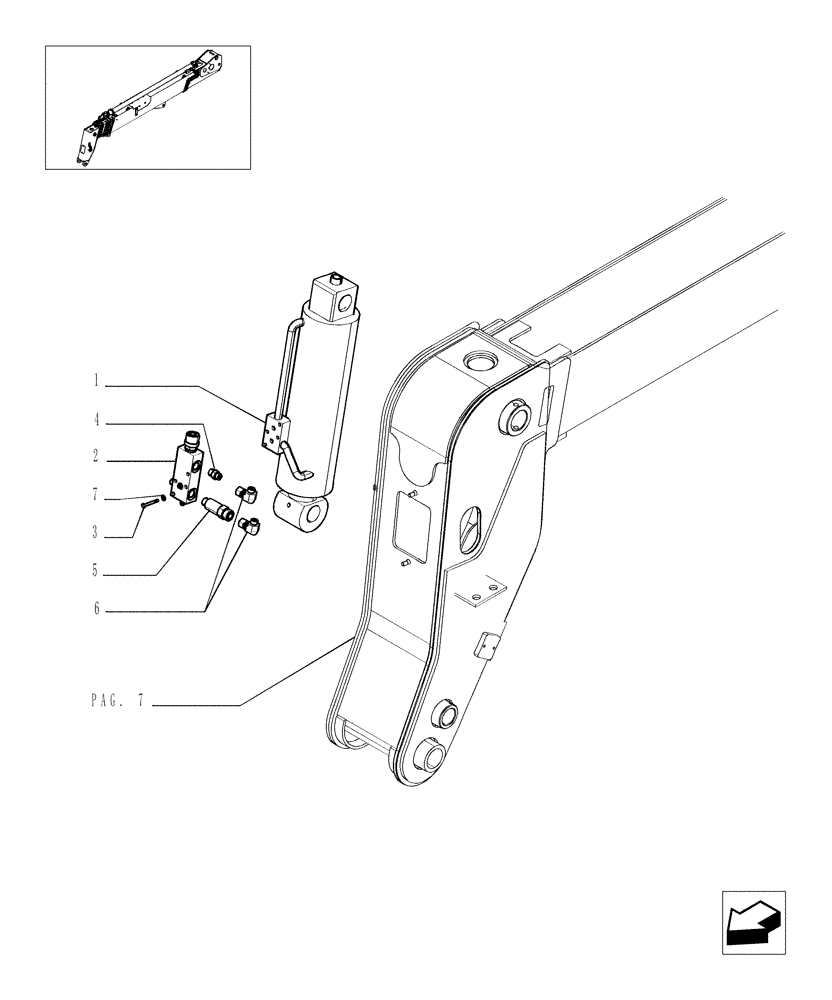 1
4
2
7
3
5
6
PAG. 7