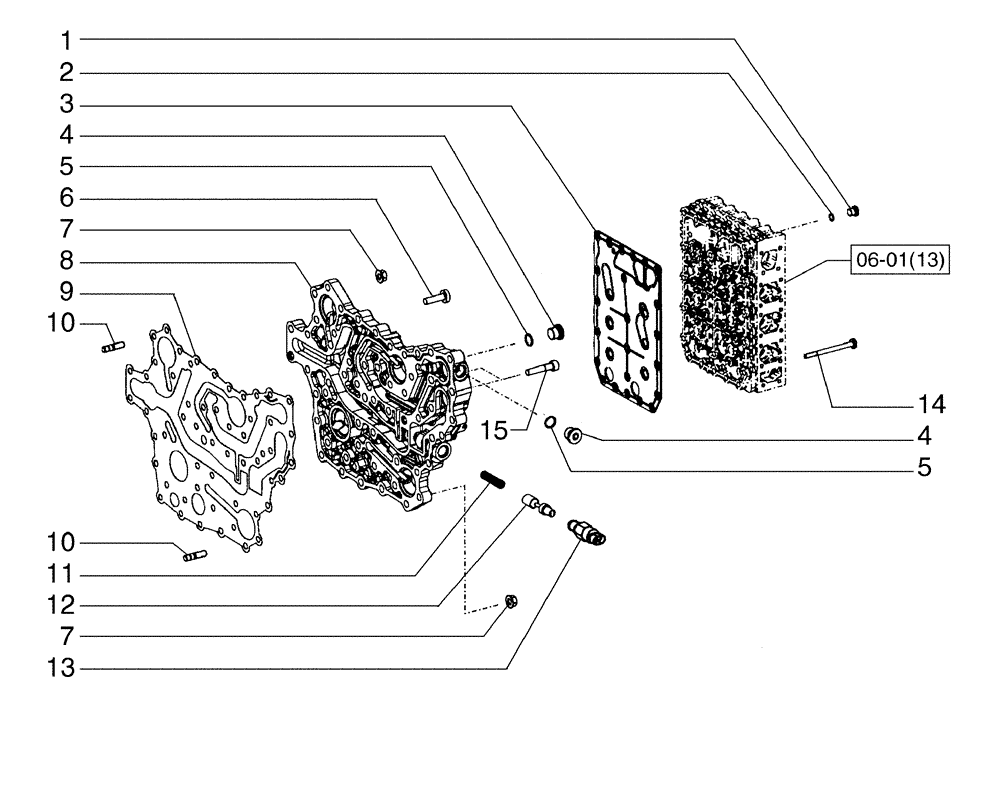 1
2
3
4
5
6
7
8
9
10
06-01(13)
14
15
4
5
10
11
12
7
13