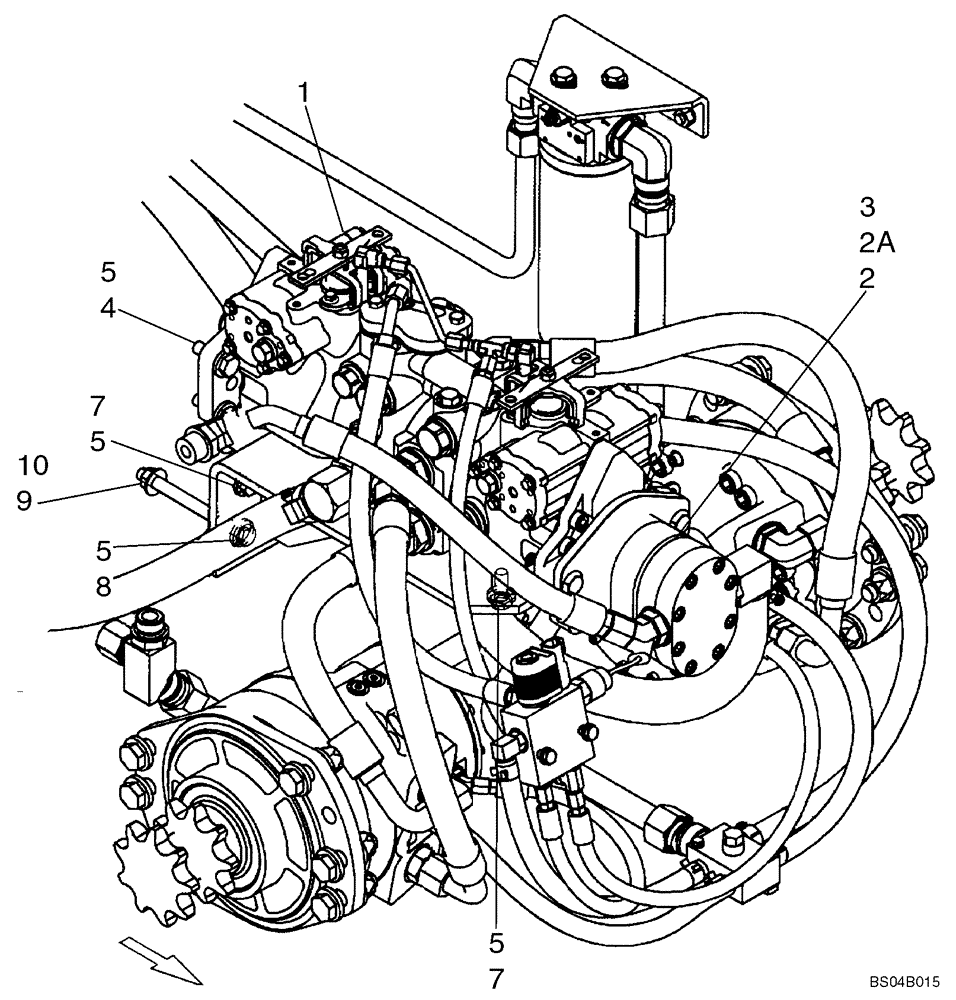 1
3
2A
2
5
4
7
5
10
9
5
8
5
7
BS04B015