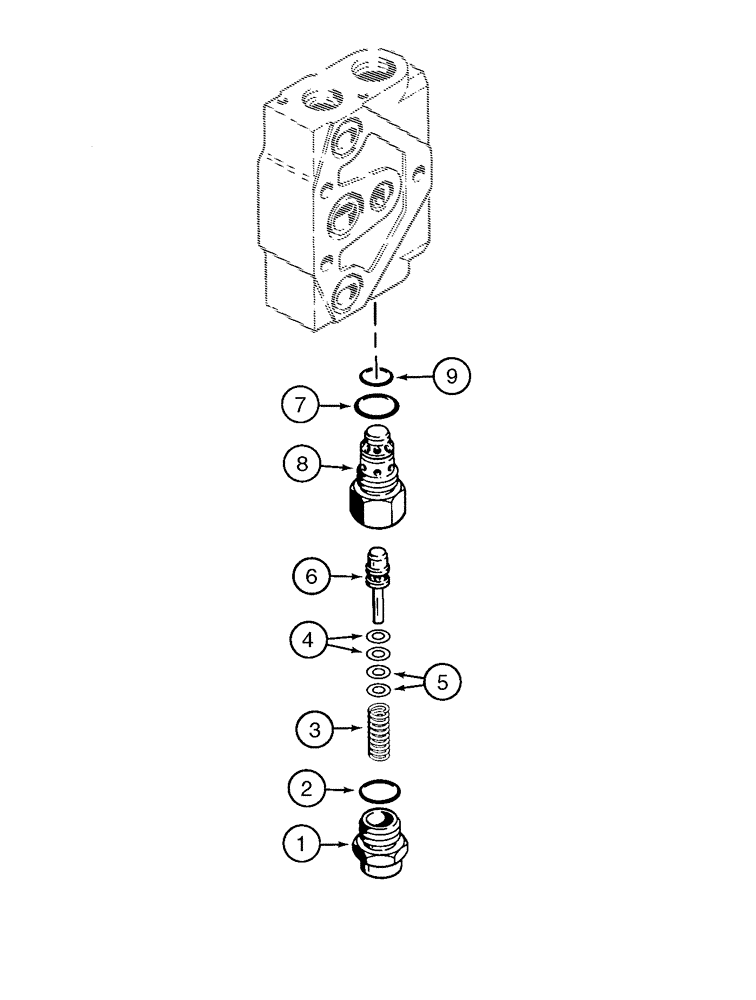 9
7
8
6
4
5
3
2
1