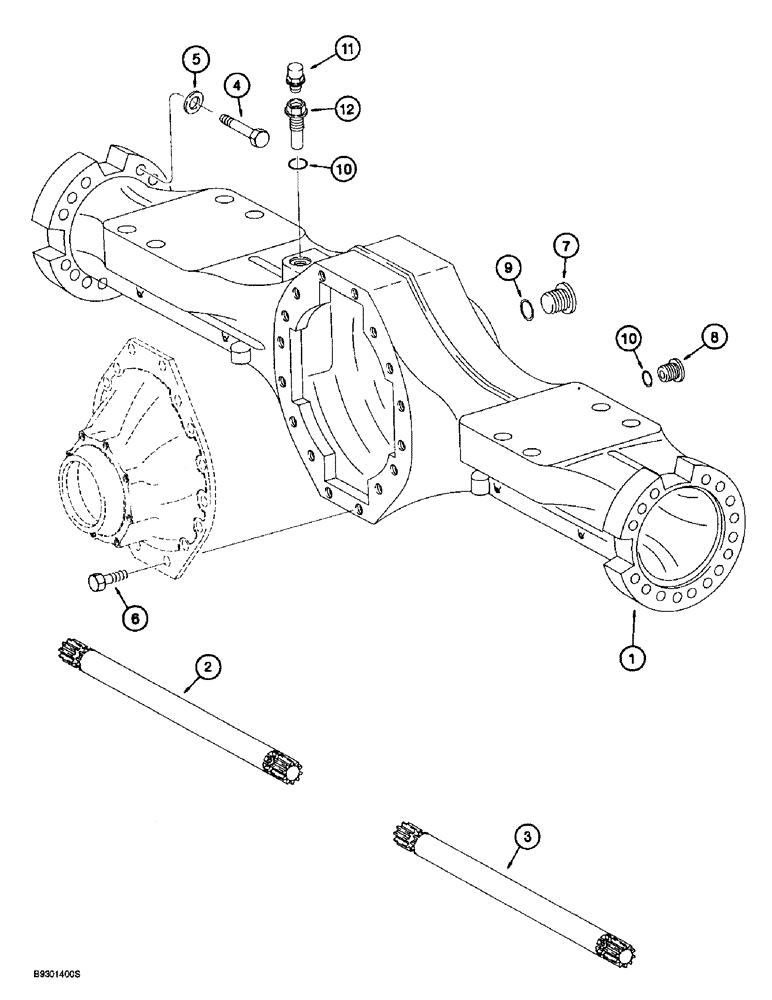 5
4
11
12
10
9
7
10
8
6
1
2
3
B9301400S