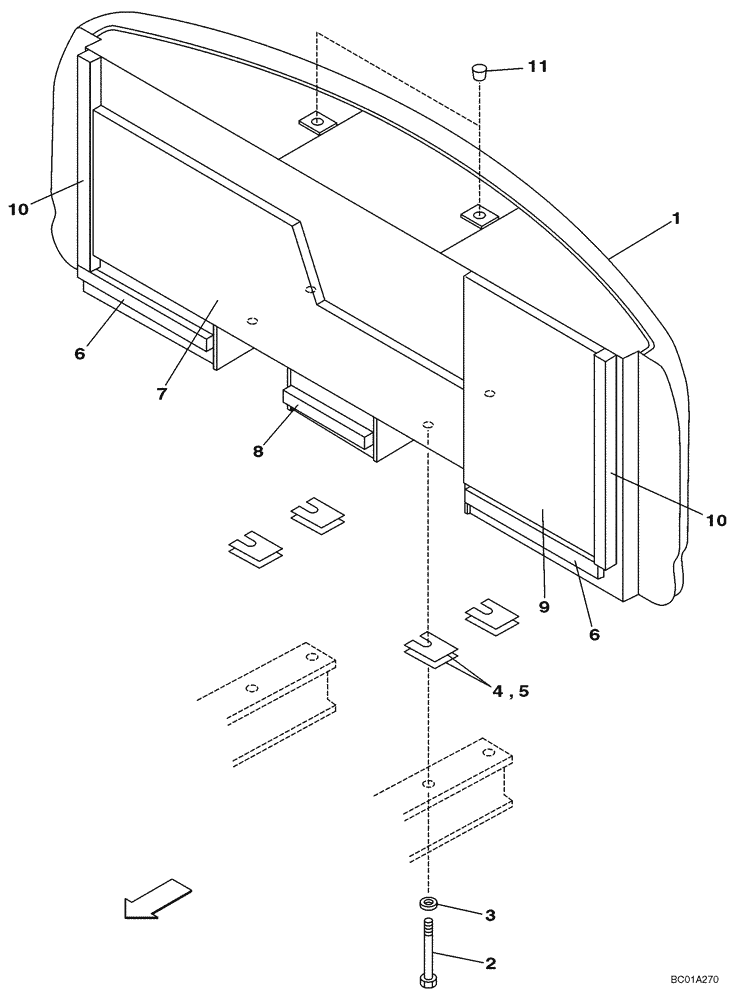 11
10
1
6
7
8
10
9
6
4 , 5
3
2
BC01A270