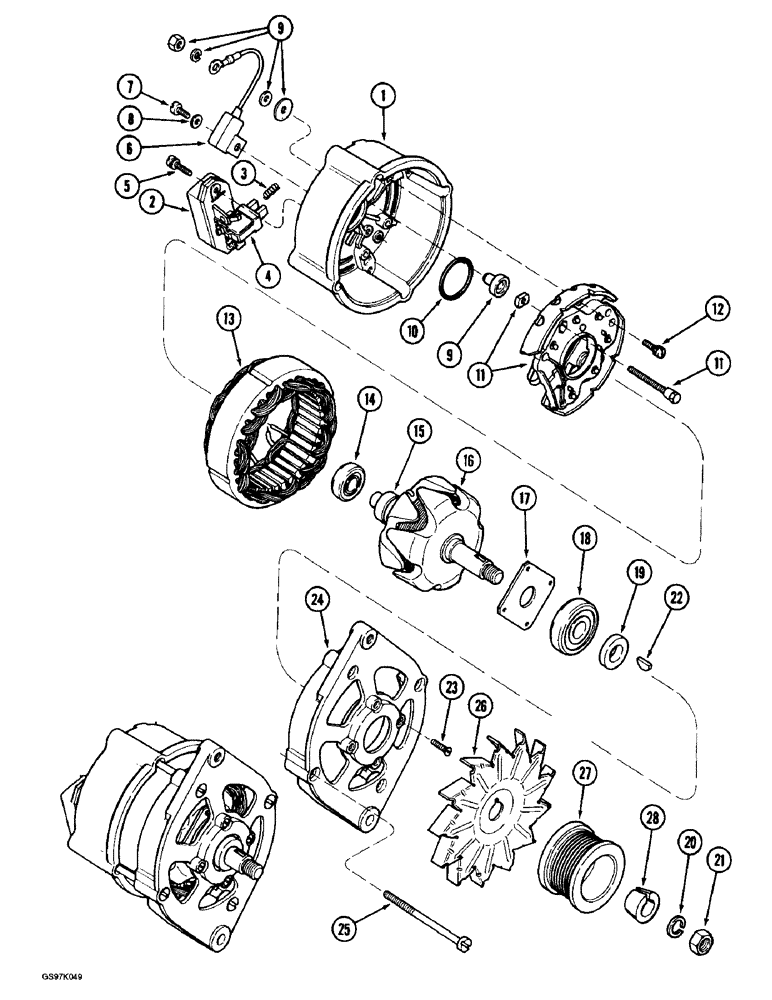 9
7
8
6
5
3
2
4
1
10
9
11
12
11
13
14
15
16
17
18
19
22
24
23
26
27
28
20
21
25
GS97K049