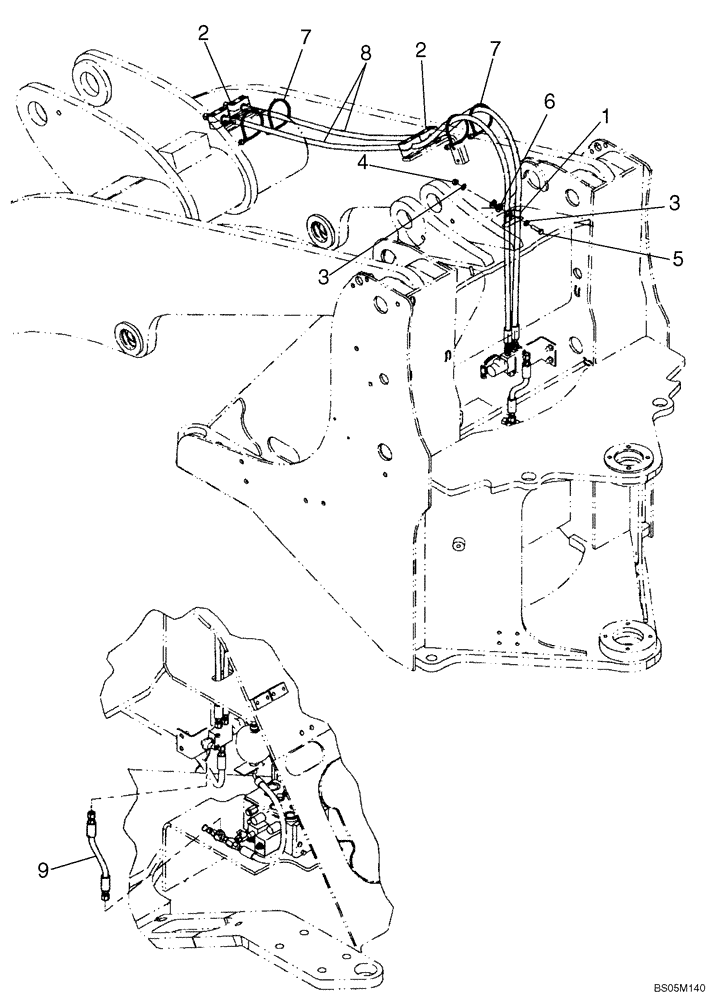 2
7
8
2
7
6
1
4
3
3
5
9
BS05M140