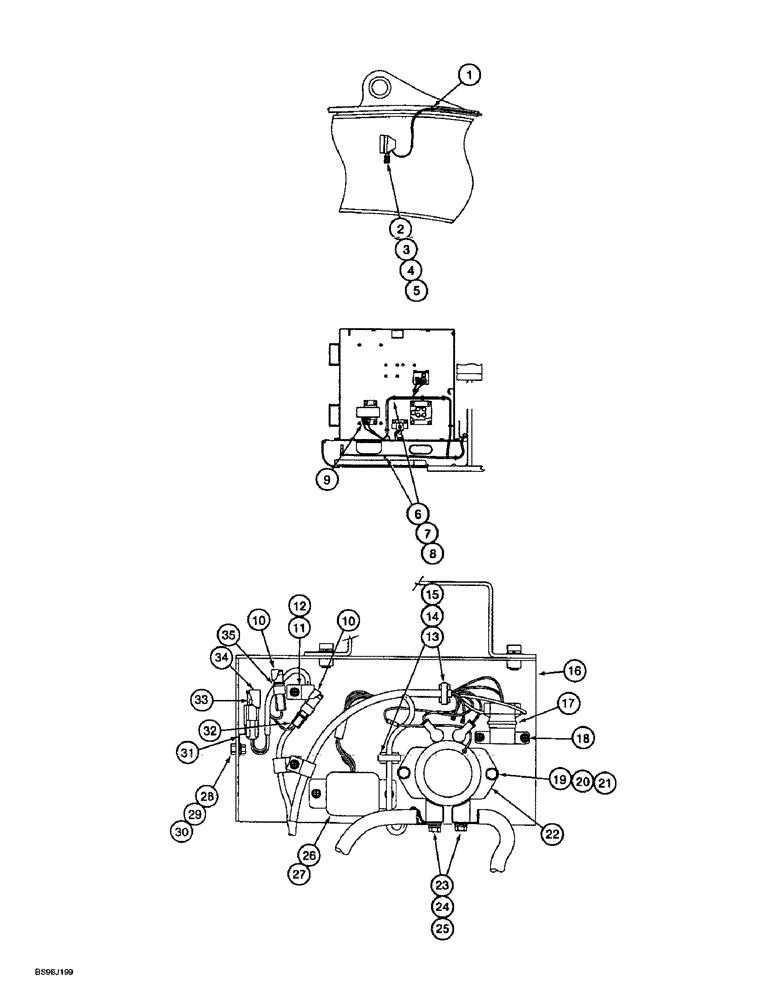 1
2
3
4
5
9
6
7
8
15
14
13
12
11
10
10
35
34
33
32
31
28
29
30
16
17
18
19 20 21
22
26
27
23
24
25
BS96J199